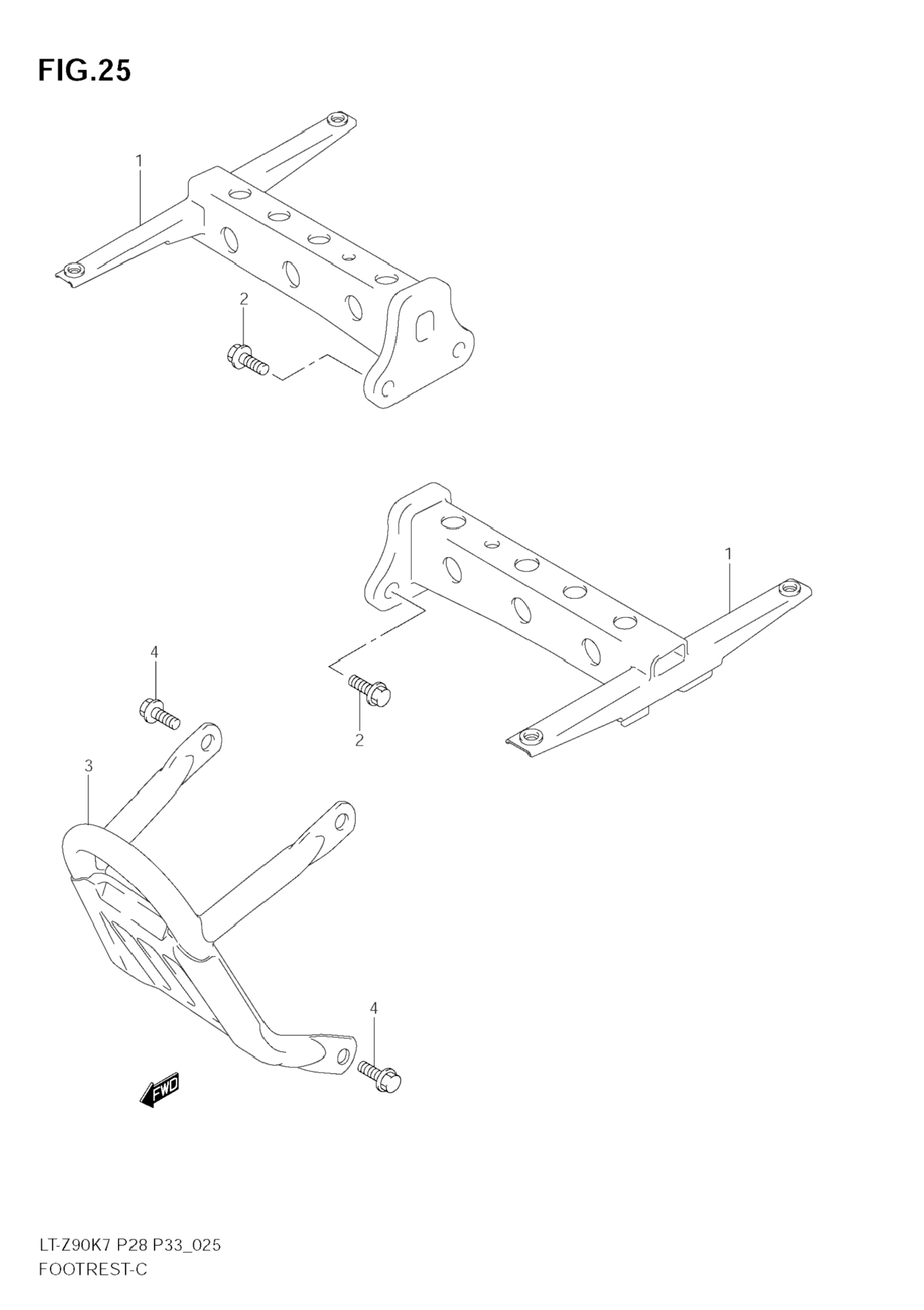 FIG.25

1

2

1

4

2

3

4

FWD

LT-Z90K7 P28 P33_025
FOOTREST-C