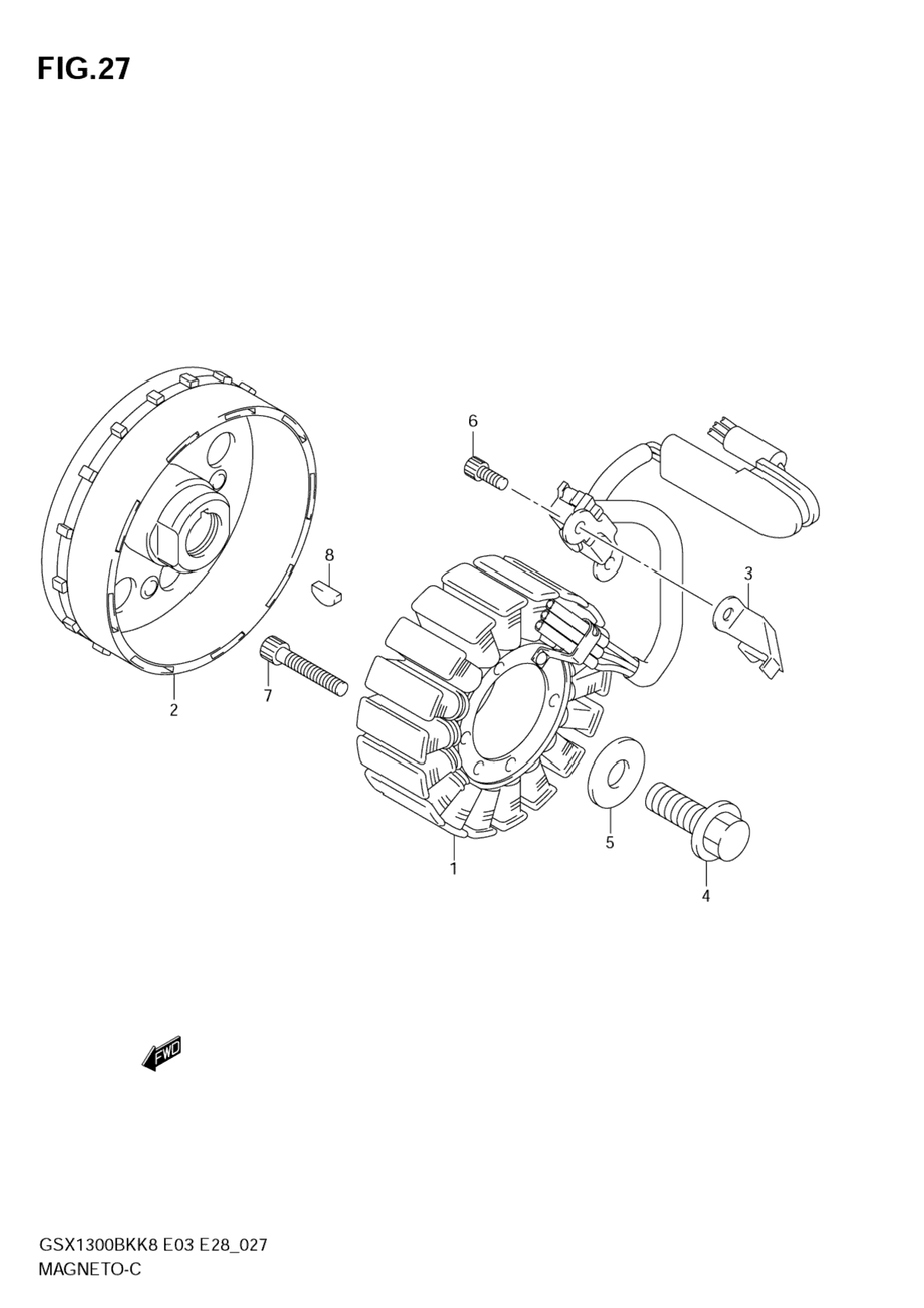 FIG.27

6

8

3

2

7

5

1

4

FWD

GSX1300BKK8 E03 E28_027
MAGNETO-C