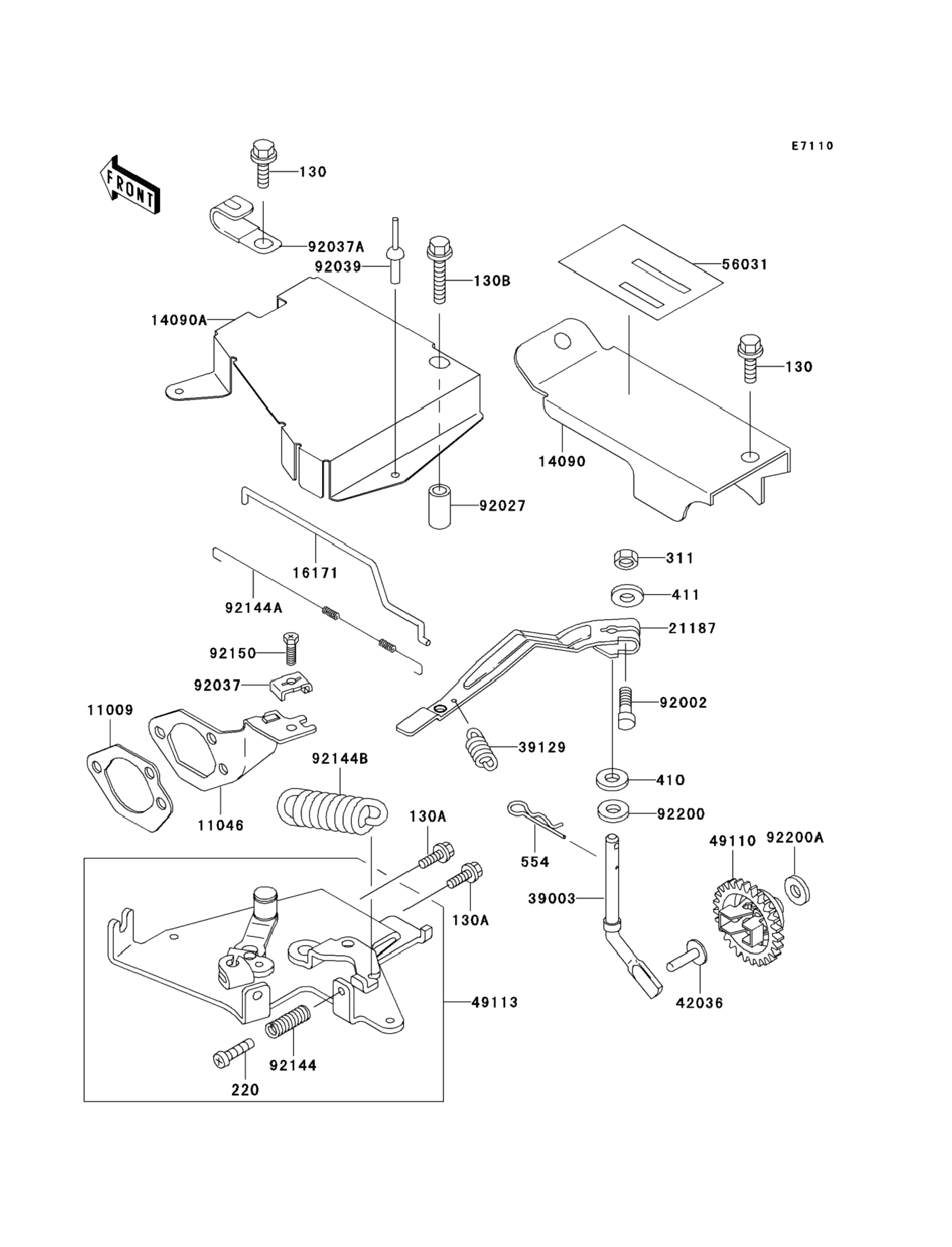 E7110

FRONT

130

92037A

92039

130B

56031

14090A

130

14090

92027

16171

92144A

311

411

21187

92150

92037

92002

11009

39129

92144B

410

92200

11046

130A

554

49110

92200A

39003

130A

49113

42036

92144

220