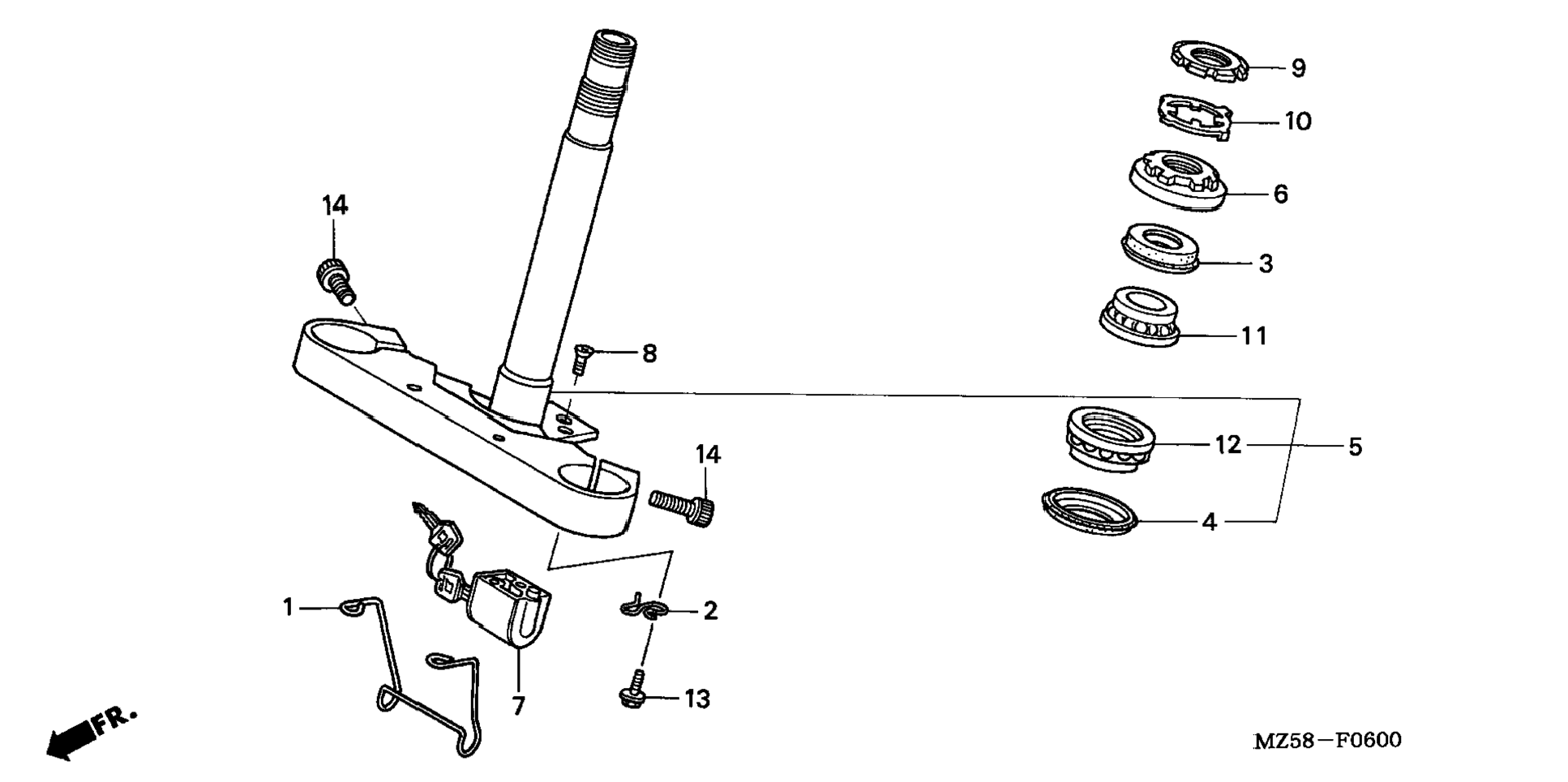 9
10
6
3
11
14
8
12
5
14
4
1
2
7
13
FR.
MZ58—F0600