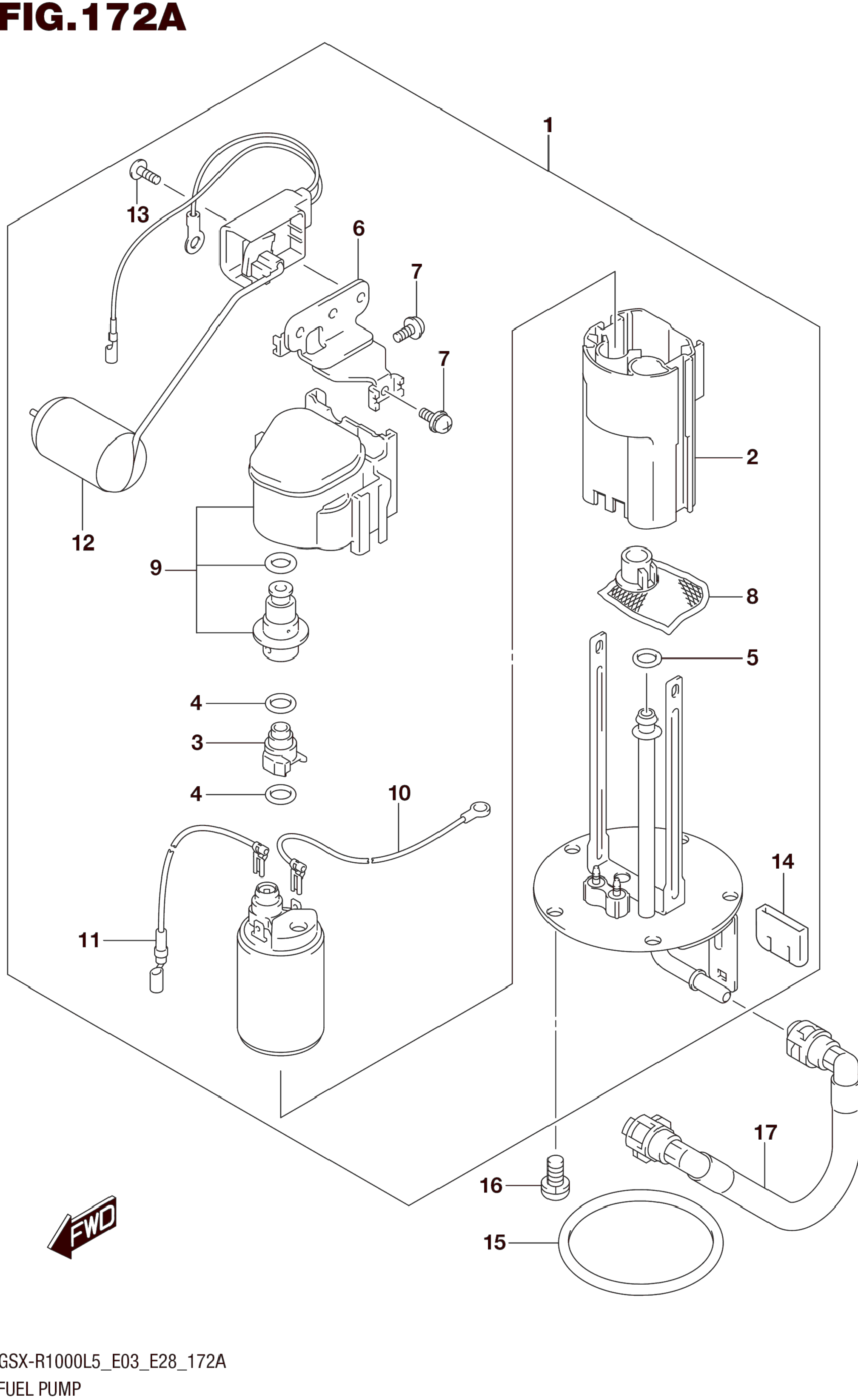 FIG.172A

1

13

6

7

7

2

12

9

8

5

4

3

4

10

14

11

17

16

15

FWD

GSX-R1000L5_E03_E28_172A
FUEL PUMP