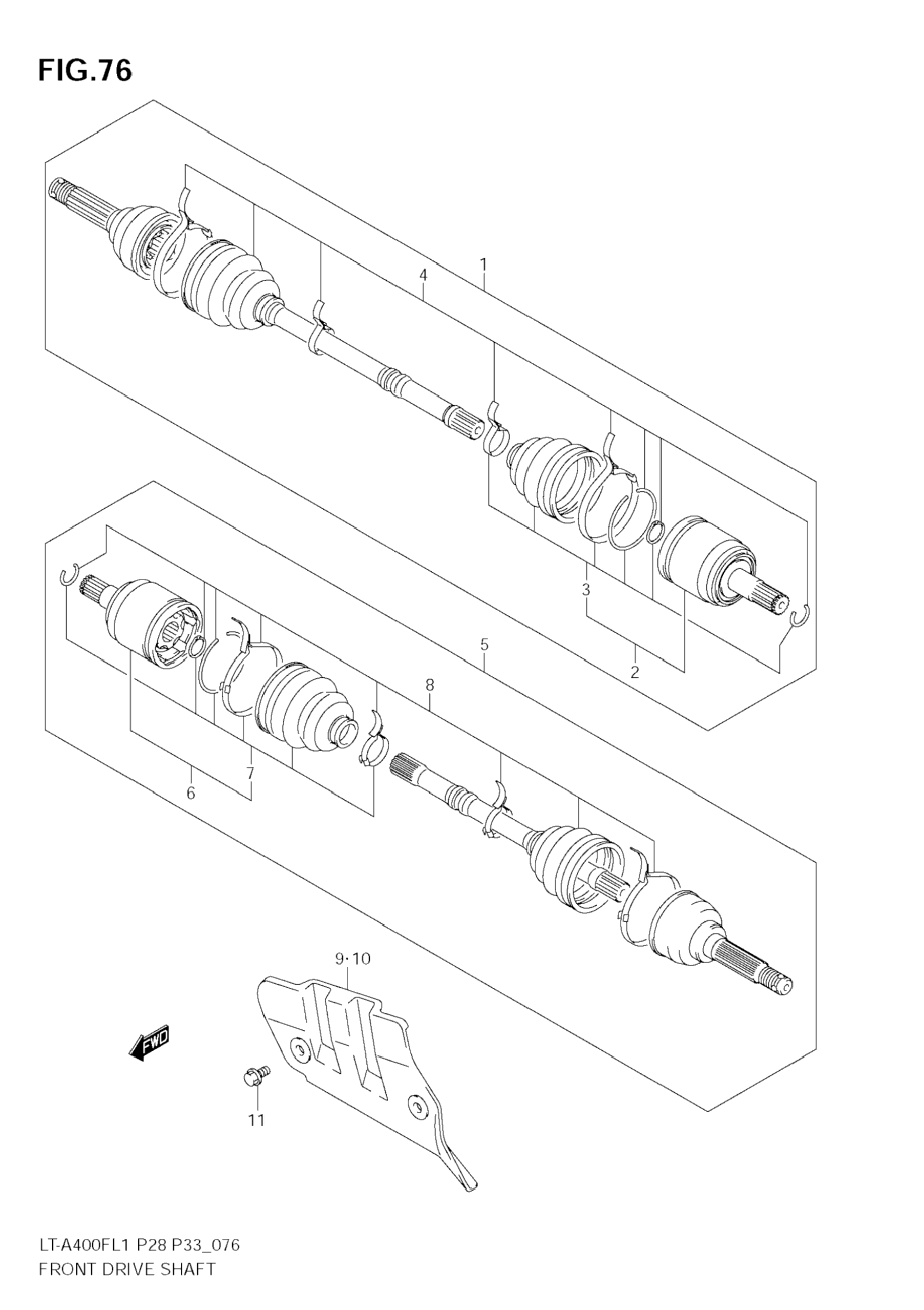 FIG.76

1

4

3

2

5

8

7

6

9·10

FWD

11

LT-A400FL1 P28 P33_076
FRONT DRIVE SHAFT