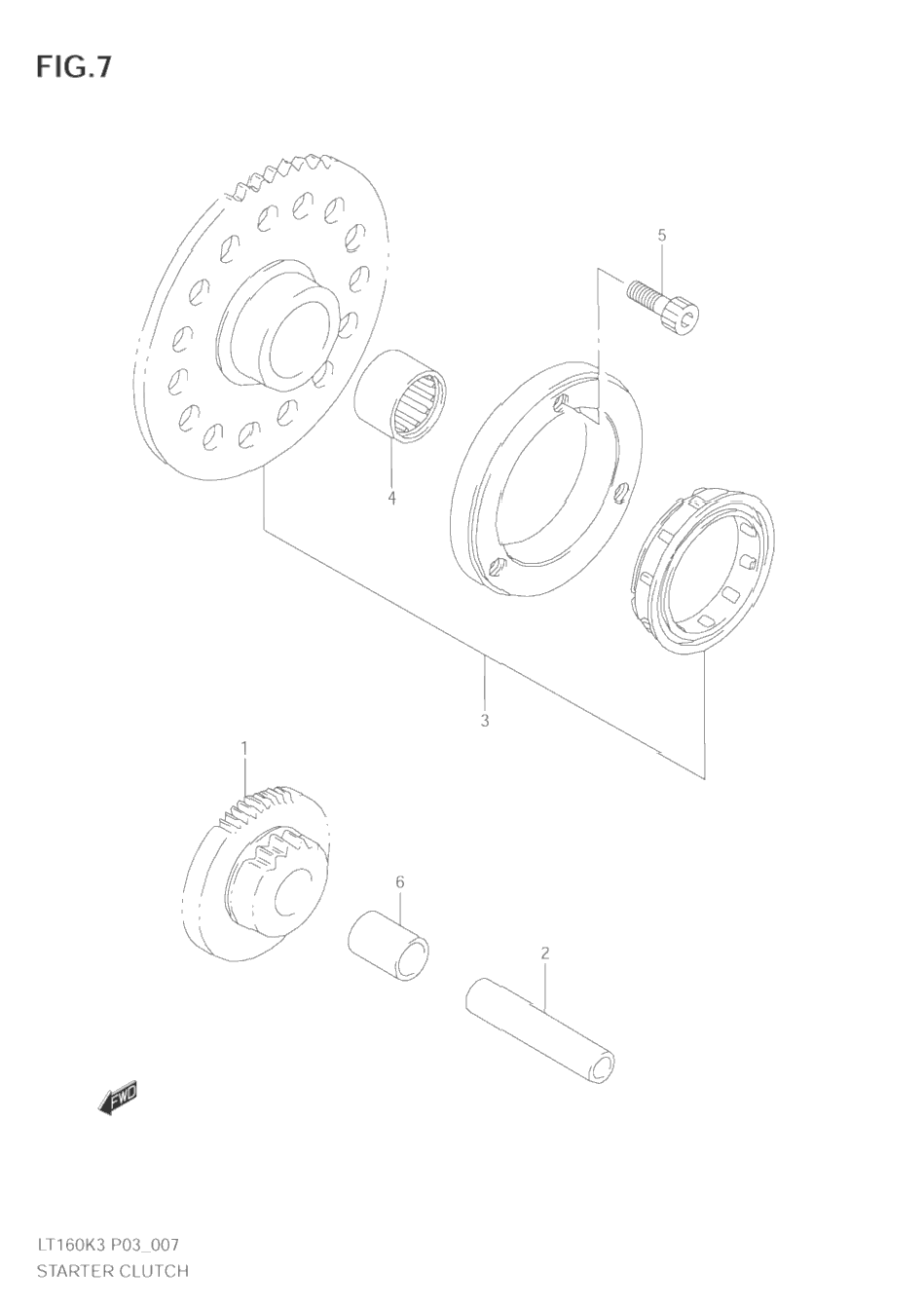 FIG.7

5

4

3

1

6

2

FWD

LT160K3 P03_007
STARTER CLUTCH