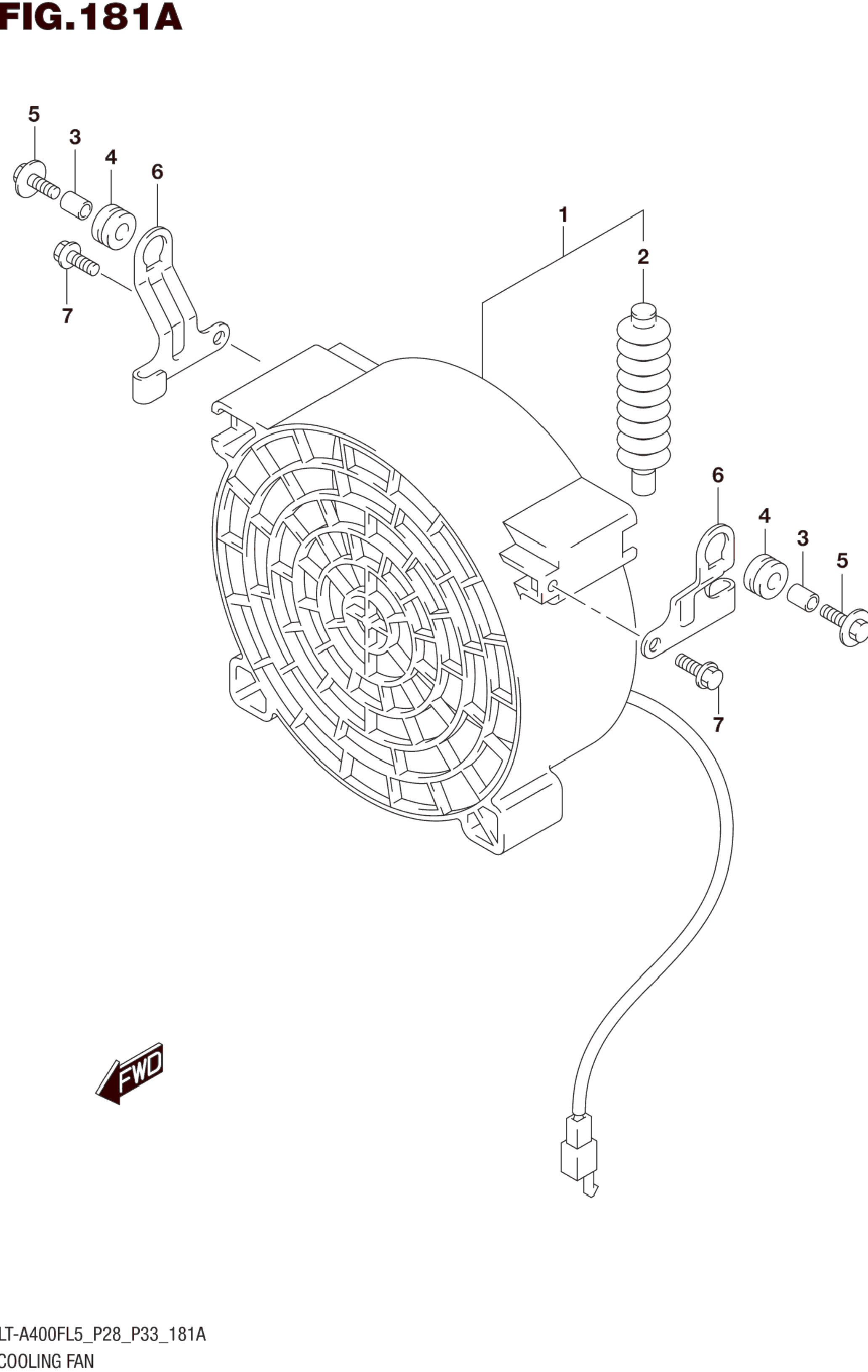 FIG.181A

5
3
4
6
7
1
2
6
4
3
5
7

FWD

LT-A400FL5_P28_P33_181A
COOLING FAN