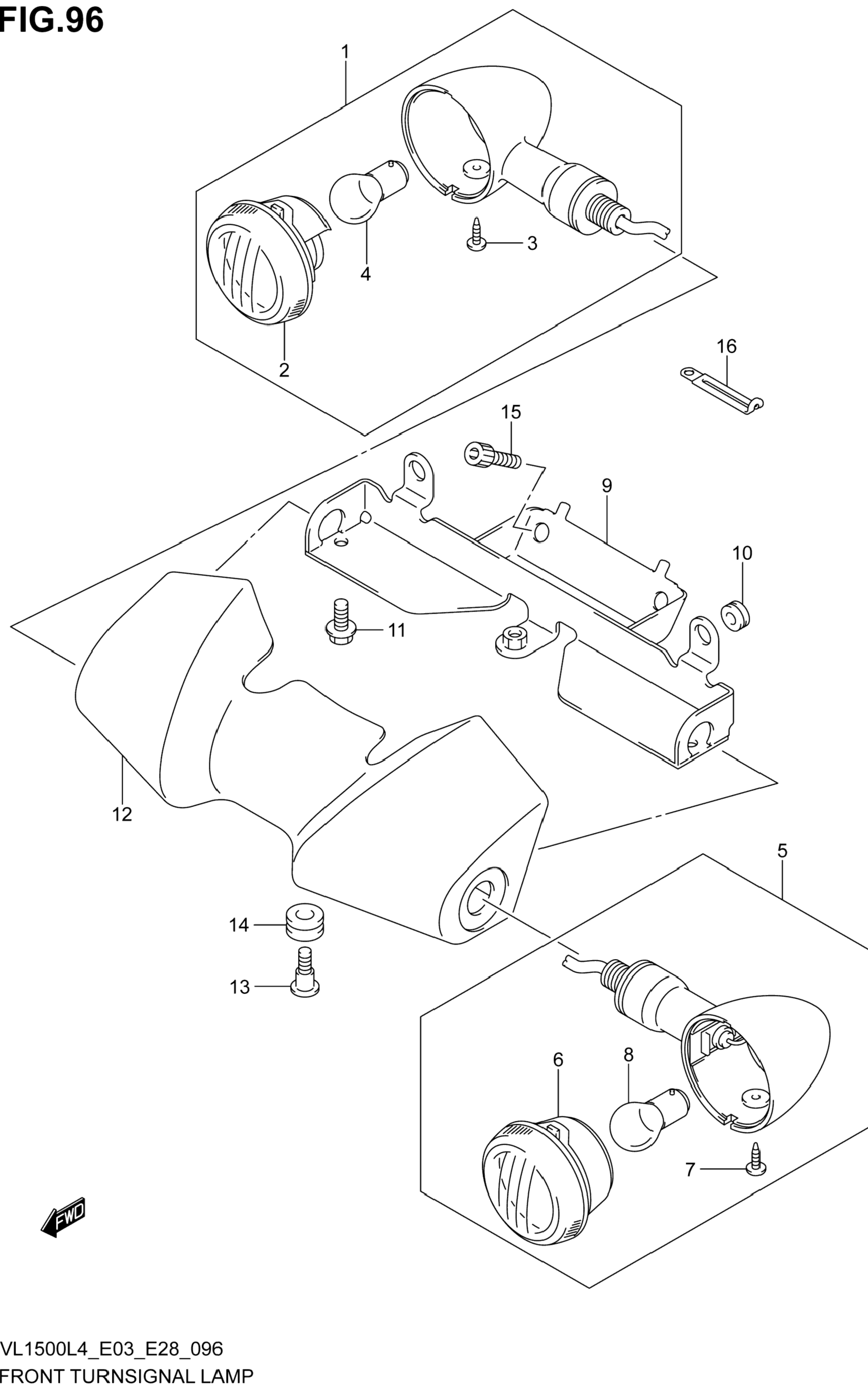 FIG.96

1

3

4

2

16

15

9

10

11

12

5

14

13

6

8

7

FWD

VL1500L4_E03_E28_096
FRONT TURNSIGNAL LAMP