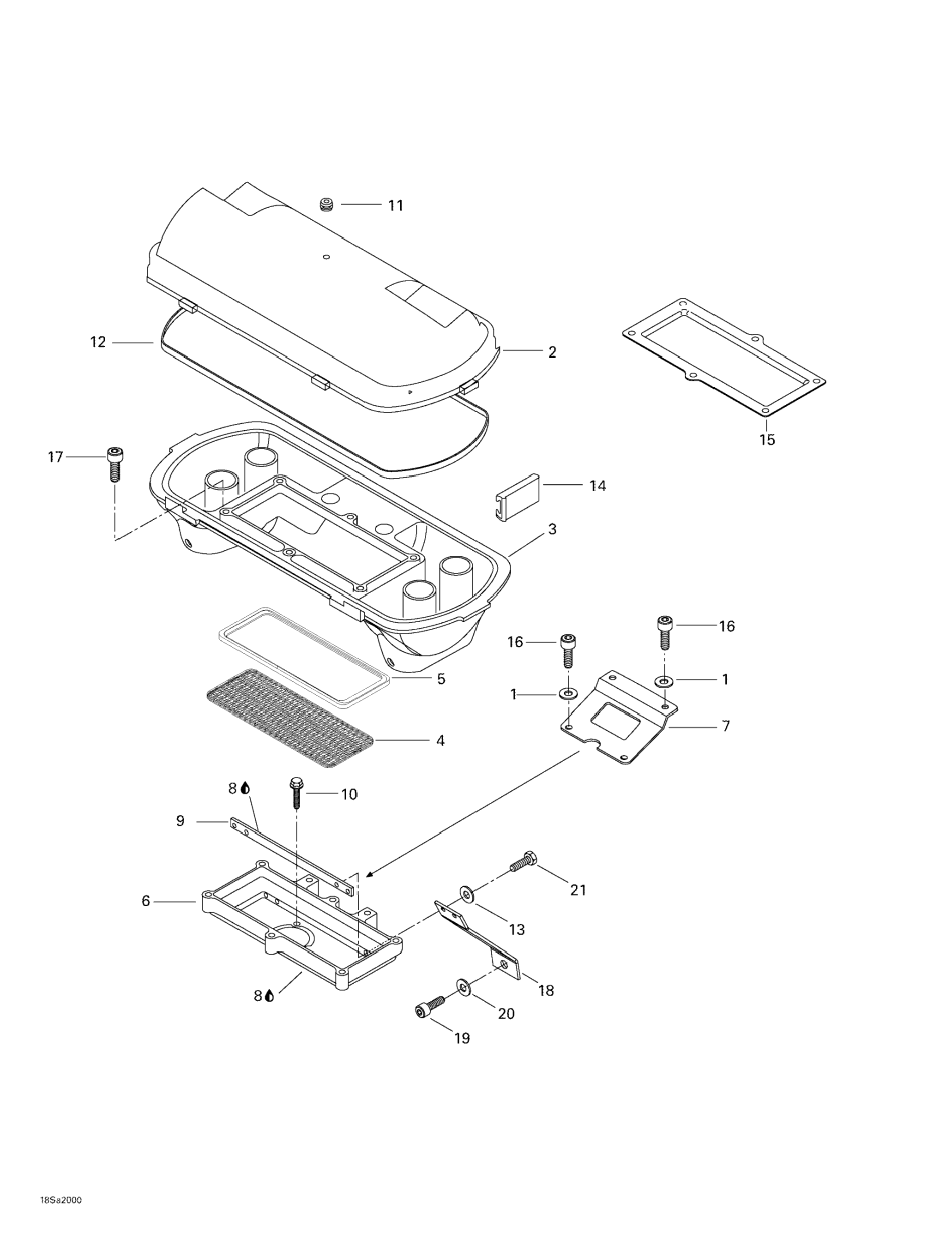 11
12
2
15
17
14
3
16
16
1
1
5
7
4
8
10
9
21
6
13
18
8
20
19
18Sa2000