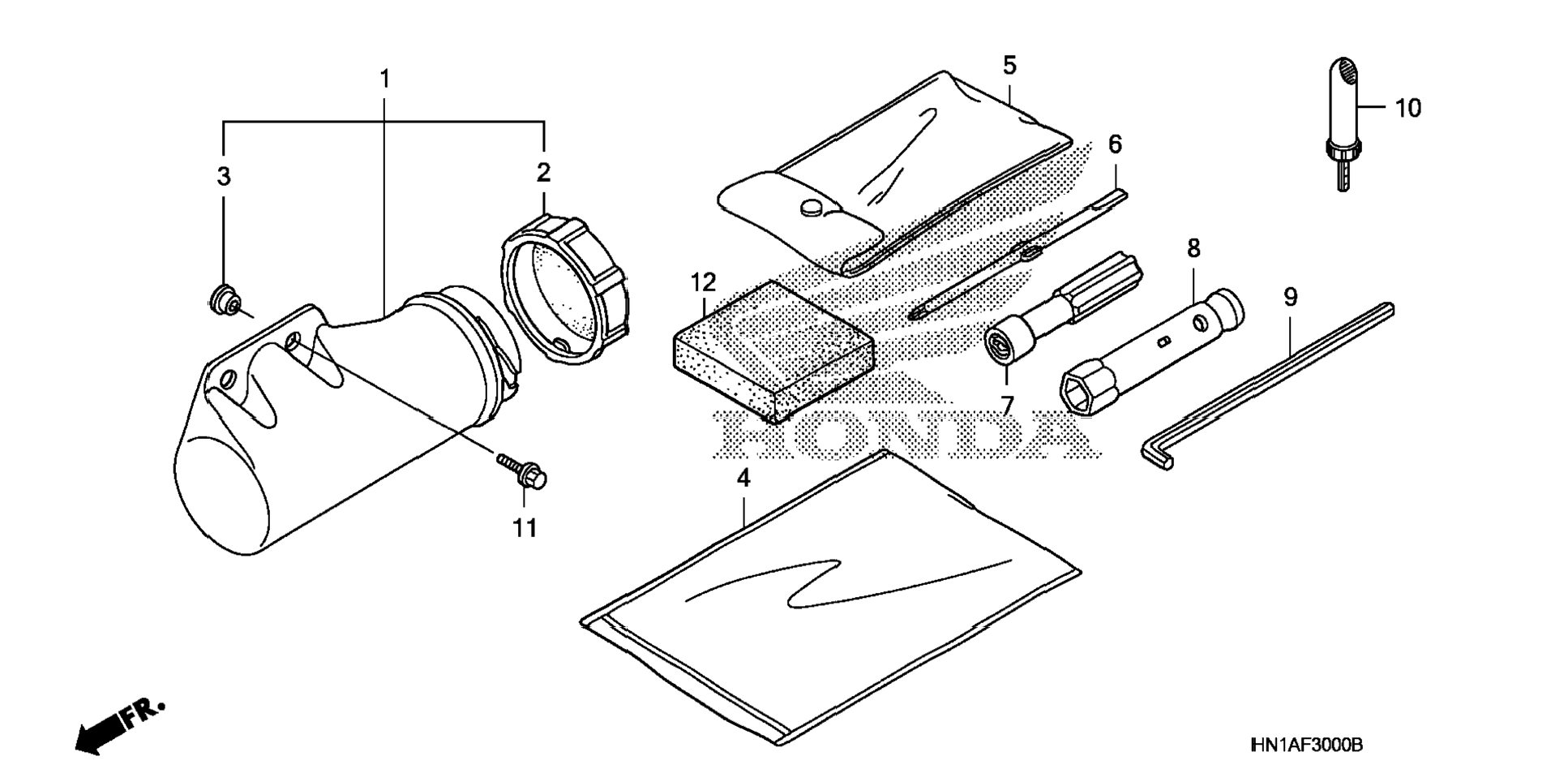 1
5
10
3
2
6
8
12
9
7
HONDA
4
11
FR.
HN1AF3000B