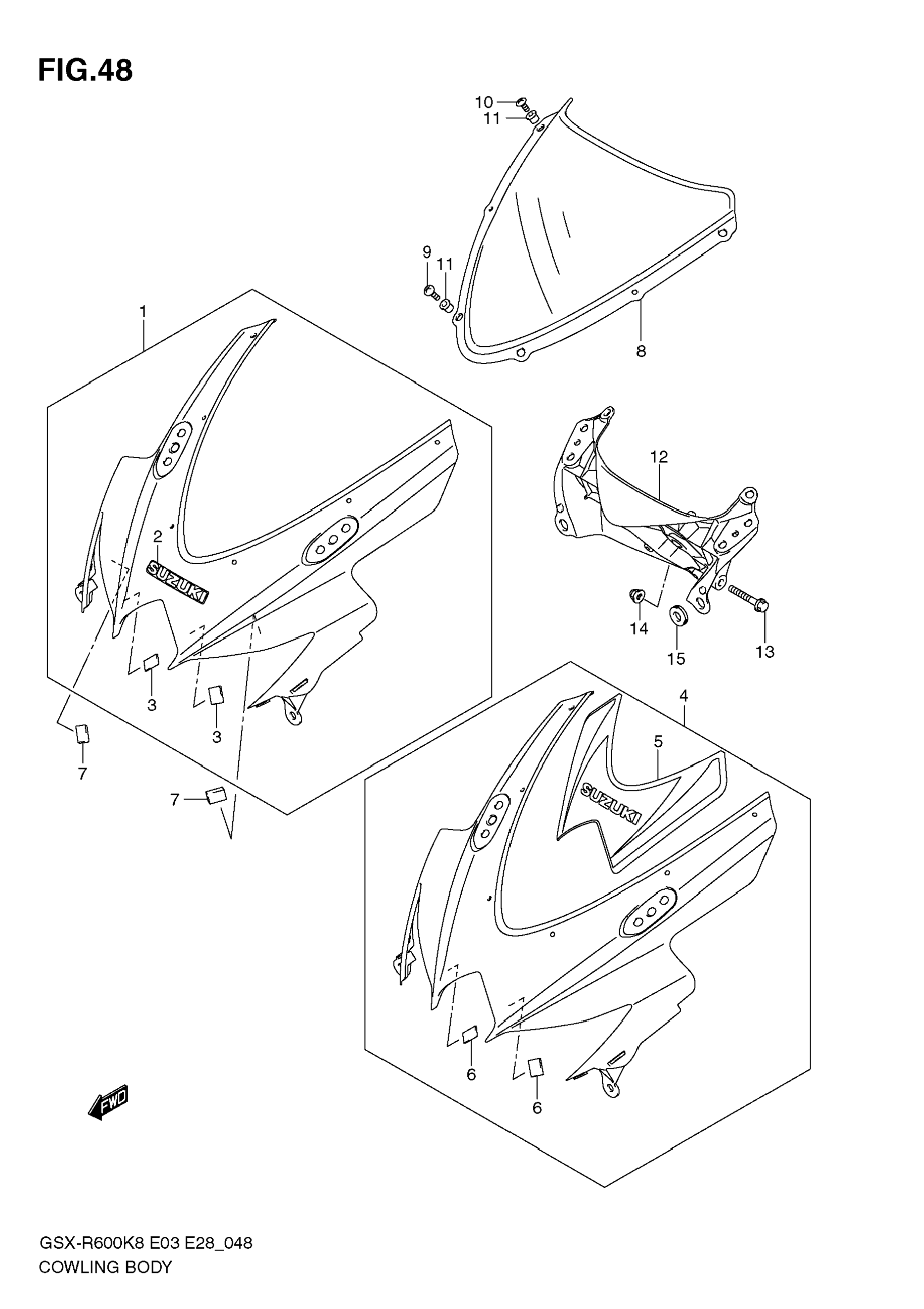 FIG.48

10
11
9
11
8
1
2
SUZUKI
3
3
7
7
12
14
15
13
4
5
SUZUKI
6
6
FWD

GSX-R600K8 E03 E28_048
COWLING BODY