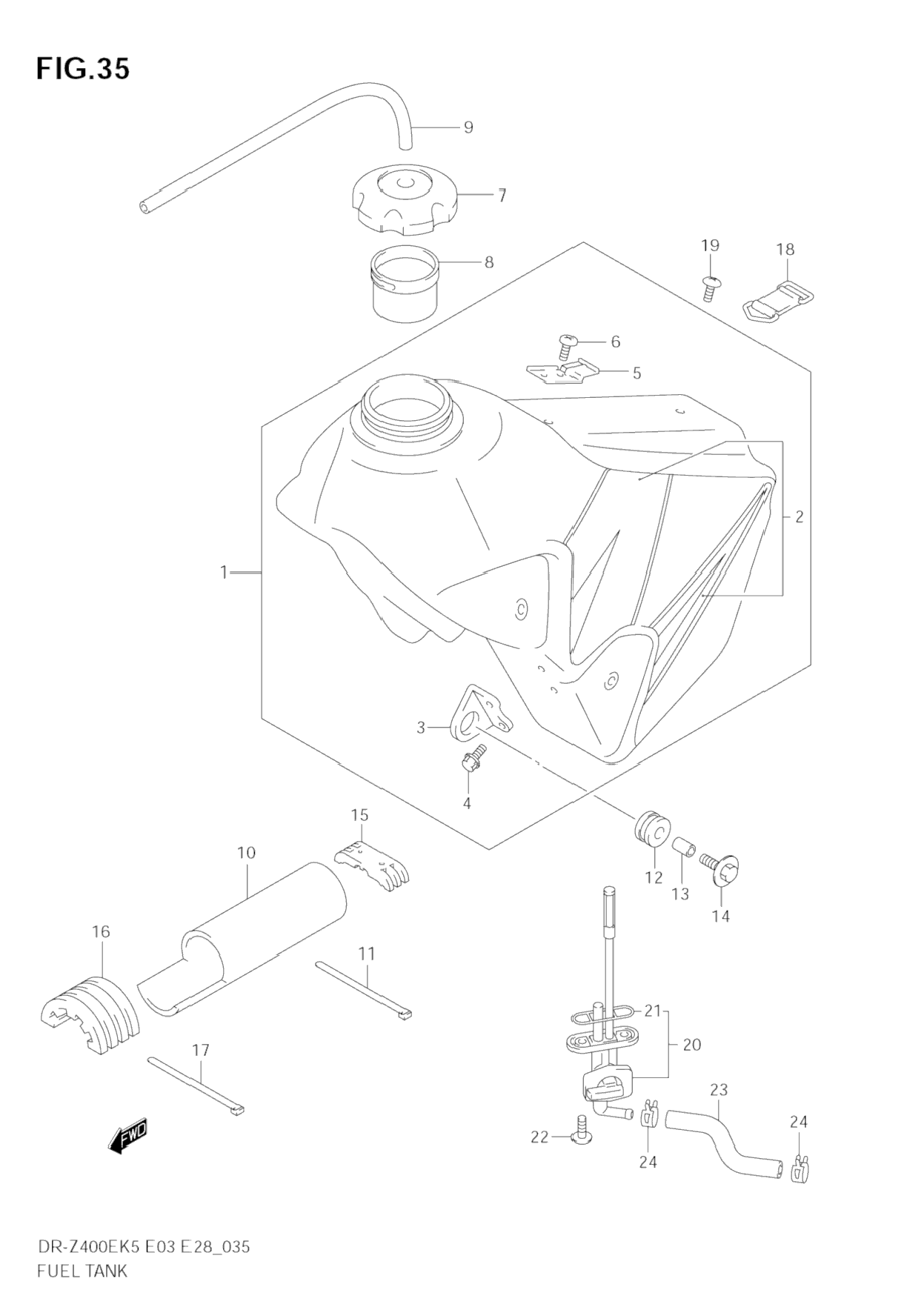 FIG.35

9
7
19
18
8
6
5
2
1
3
4
15
10
12
13
14
16
11
21
20
17
23
24
22
24
FWD

DR-Z400EK5 E03 E28_035
FUEL TANK