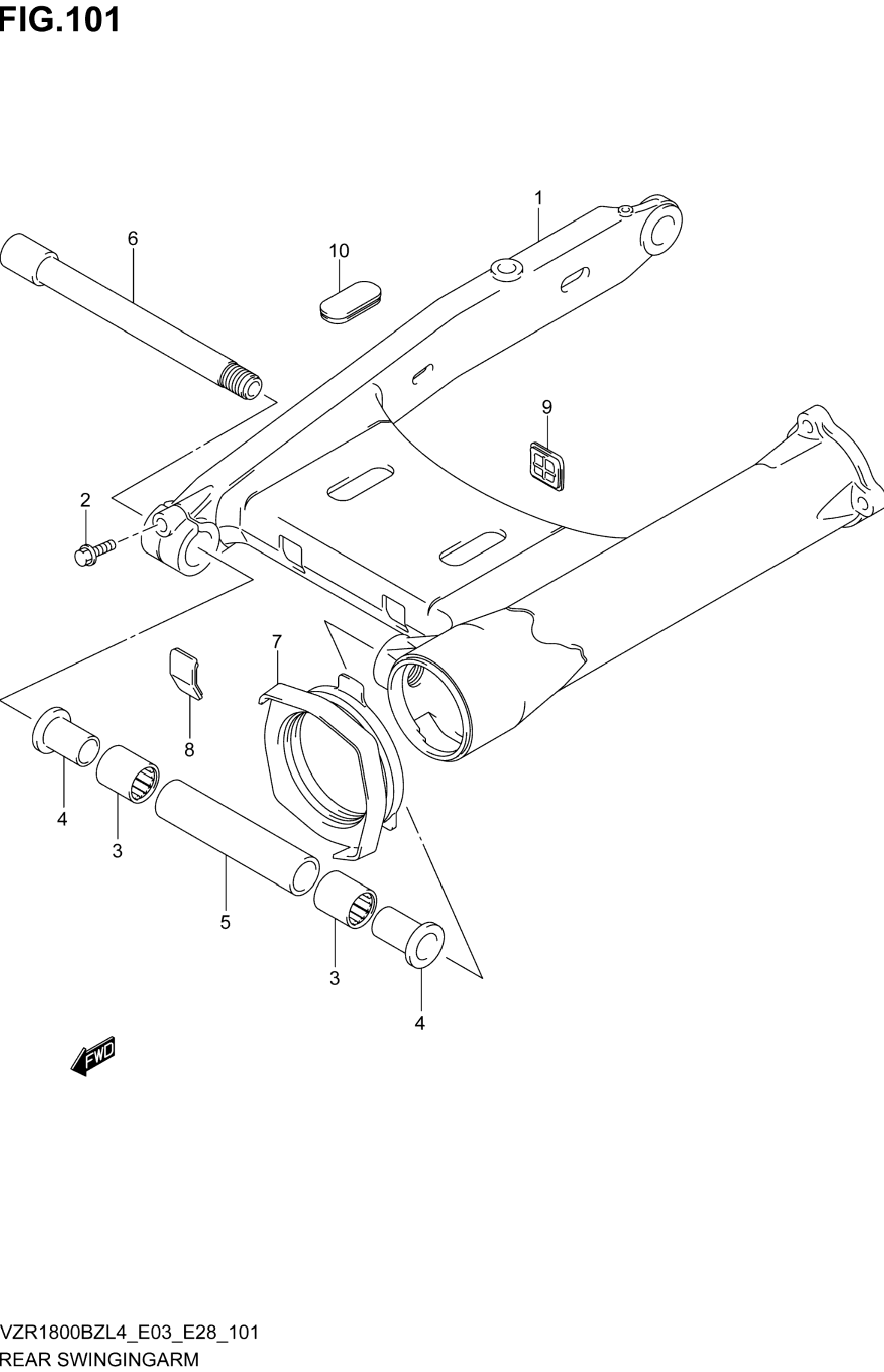 FIG.101

1
6
10
9
2
7
8
4
3
5
3
4
FWD

VZR1800BZL4_E03_E28_101
REAR SWINGINGARM