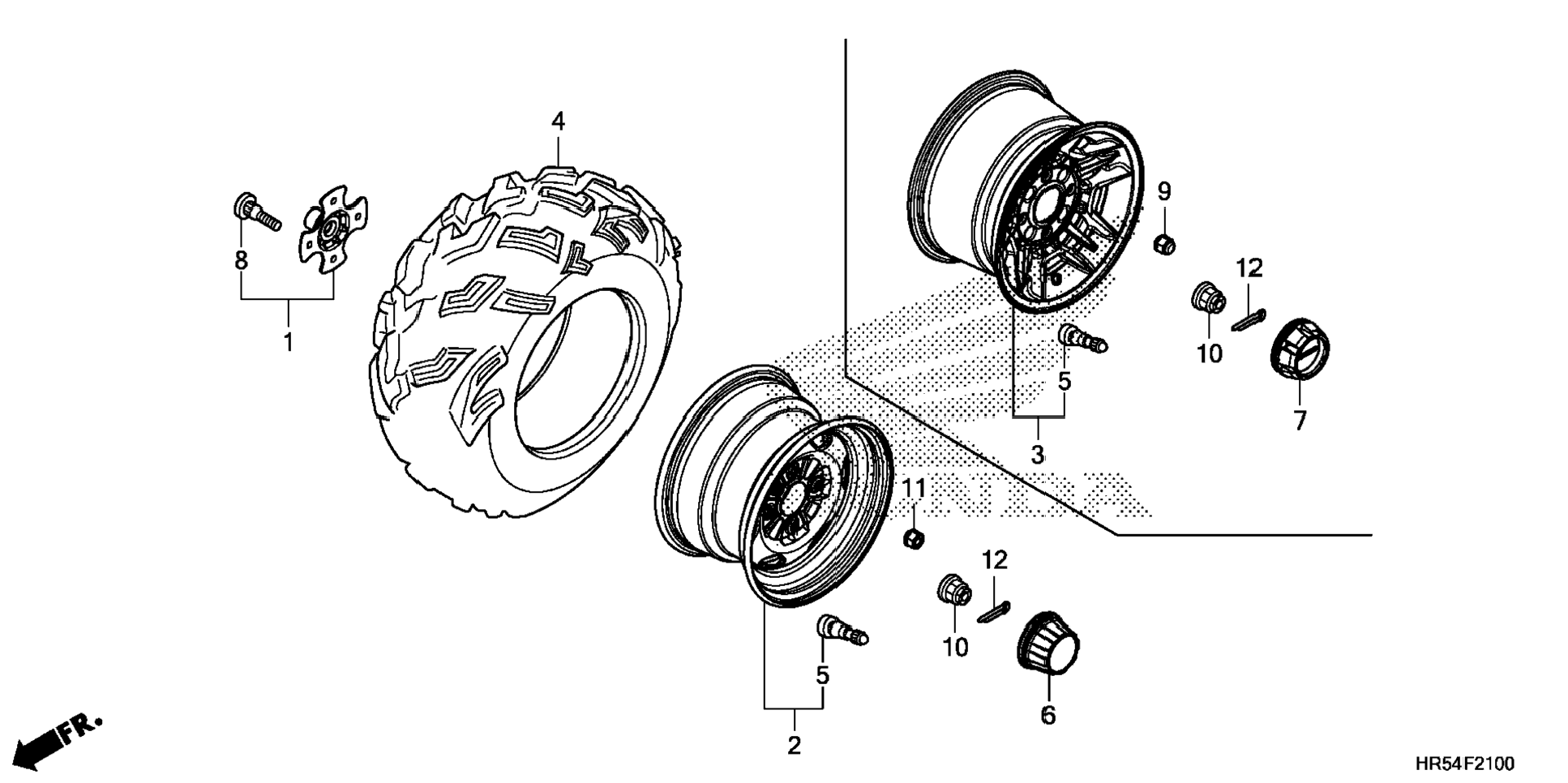 4
8
1
9
12
10
5
7
3
11
12
10
5
6
2
FR.
HR54F2100