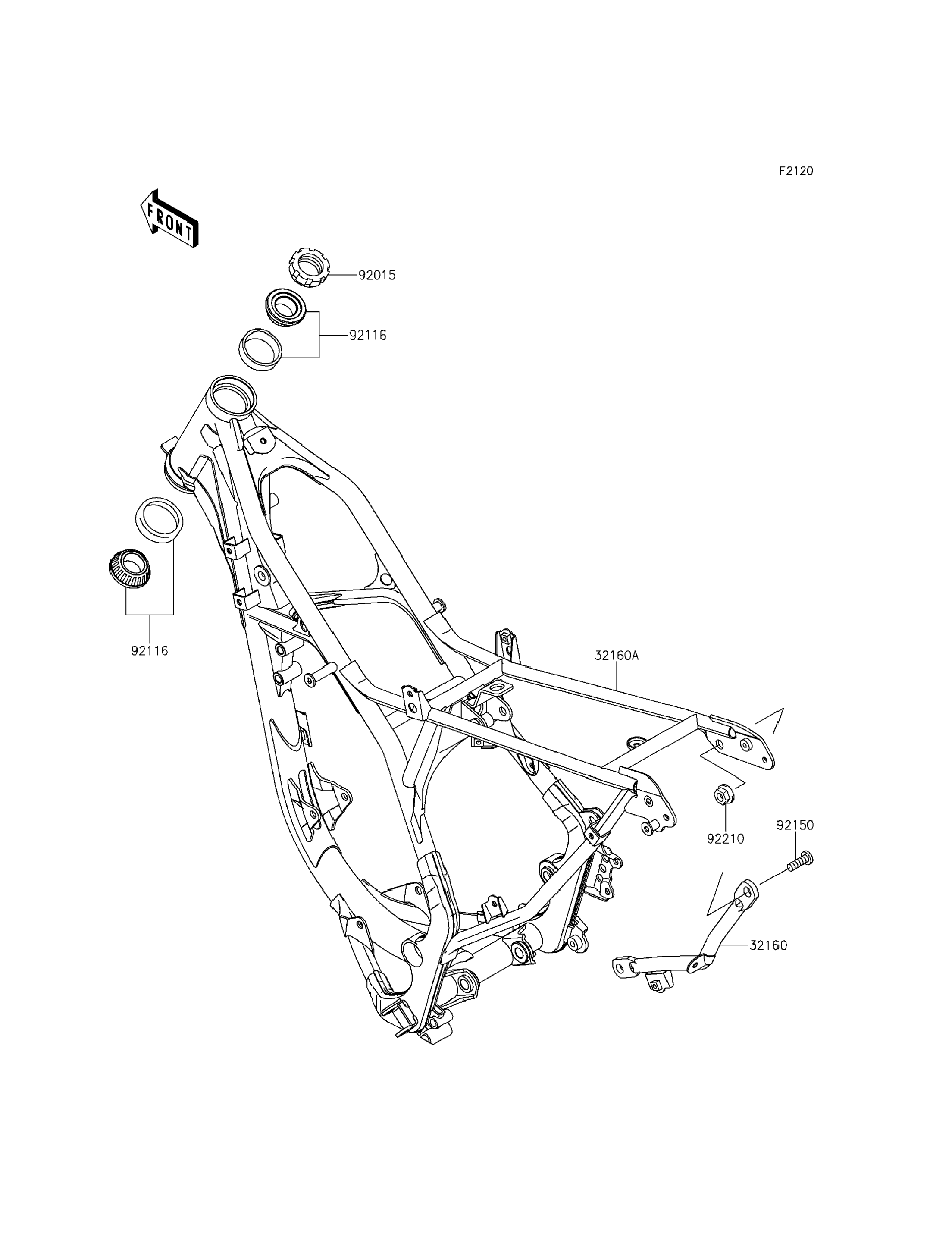 F2120

FRONT

92015

92116

92116

32160A

92210

92150

32160