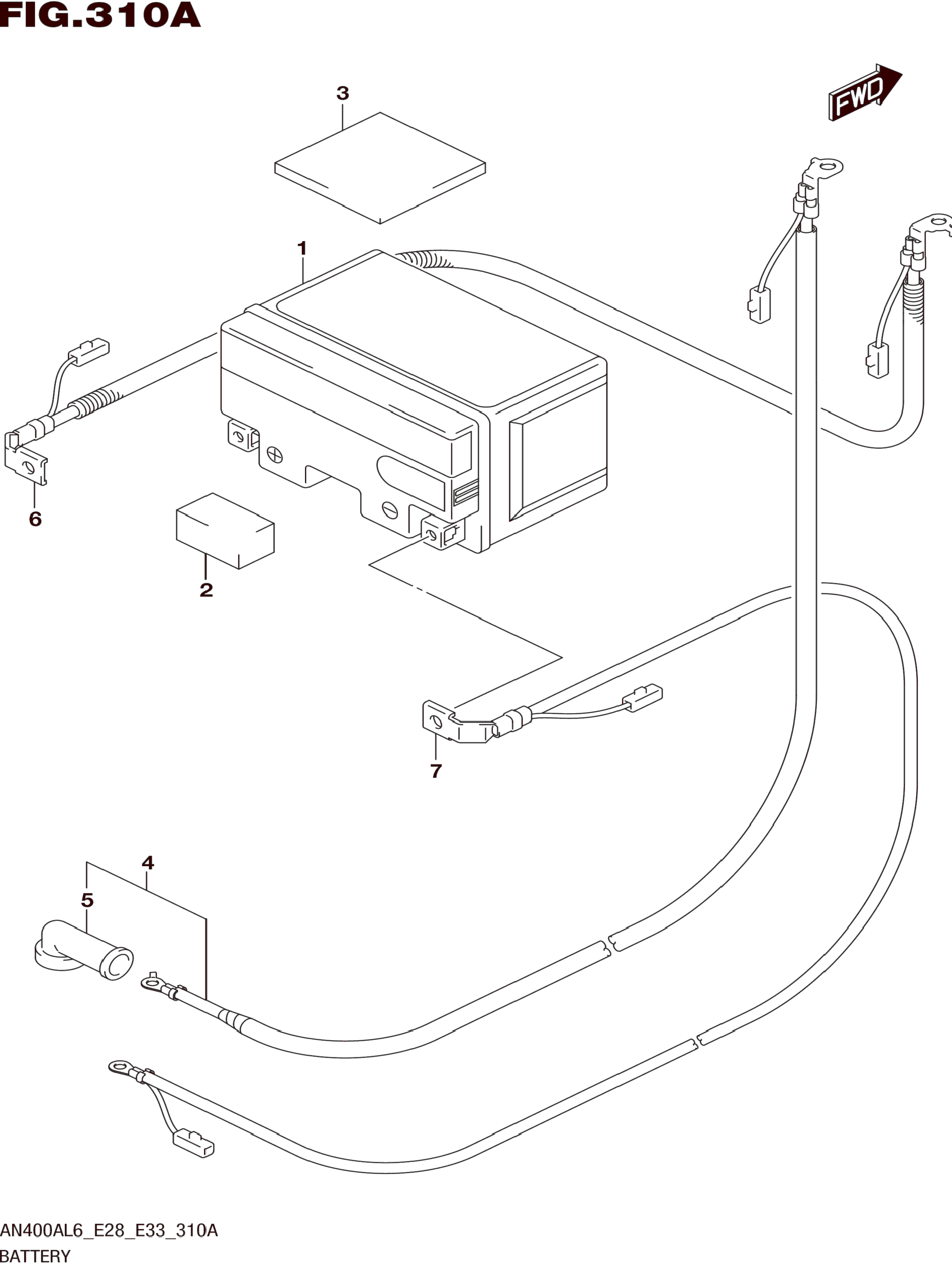 FIG.310A

FWD

3

1

6

2

7

4

5

AN400AL6_E28_E33_310A
BATTERY