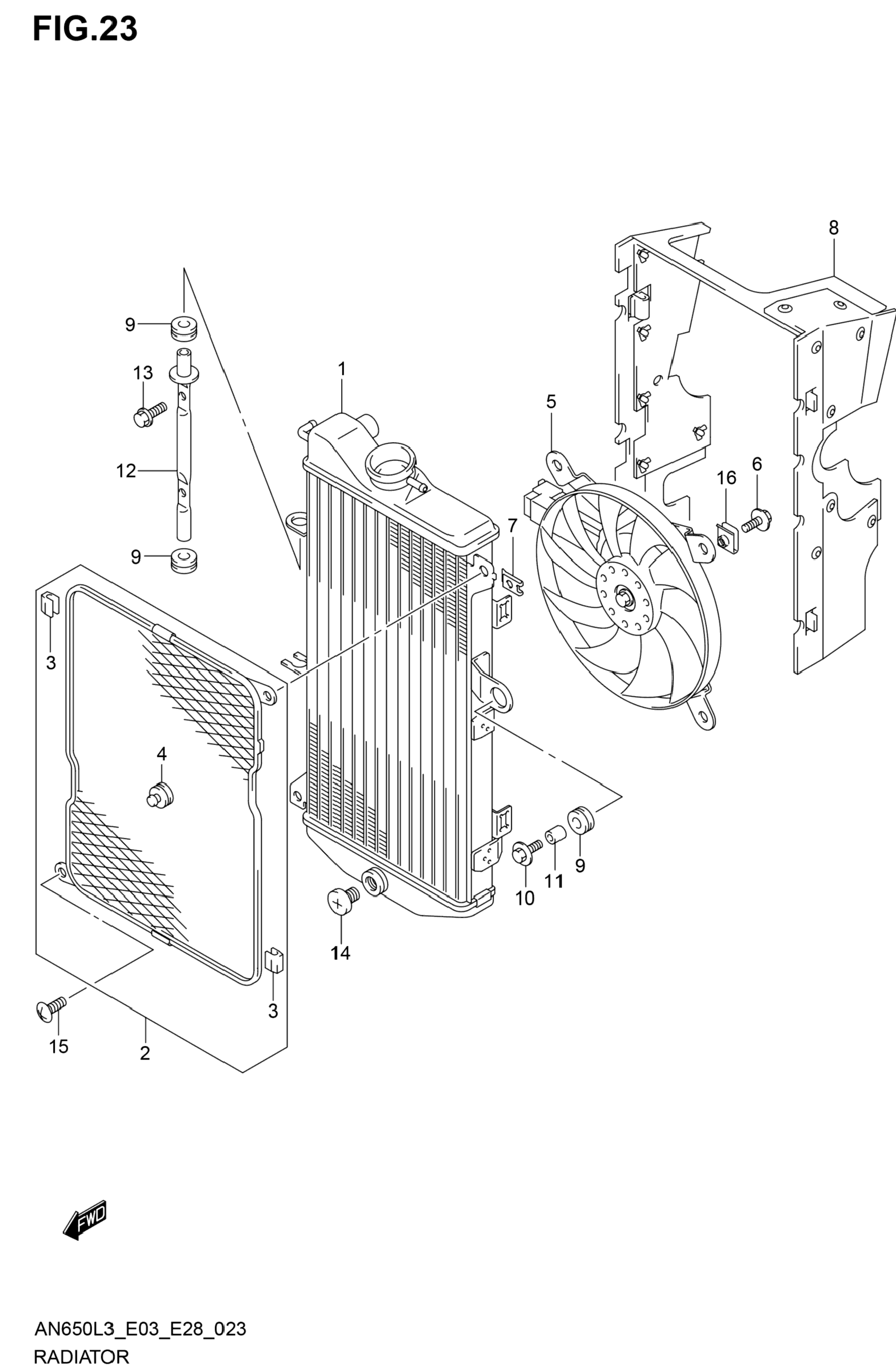 FIG.23

8
9
13
1
5
12
16
6
7
9
3
4
9
11
10
14
3
15
2

FWD

AN650L3_E03_E28_023
RADIATOR