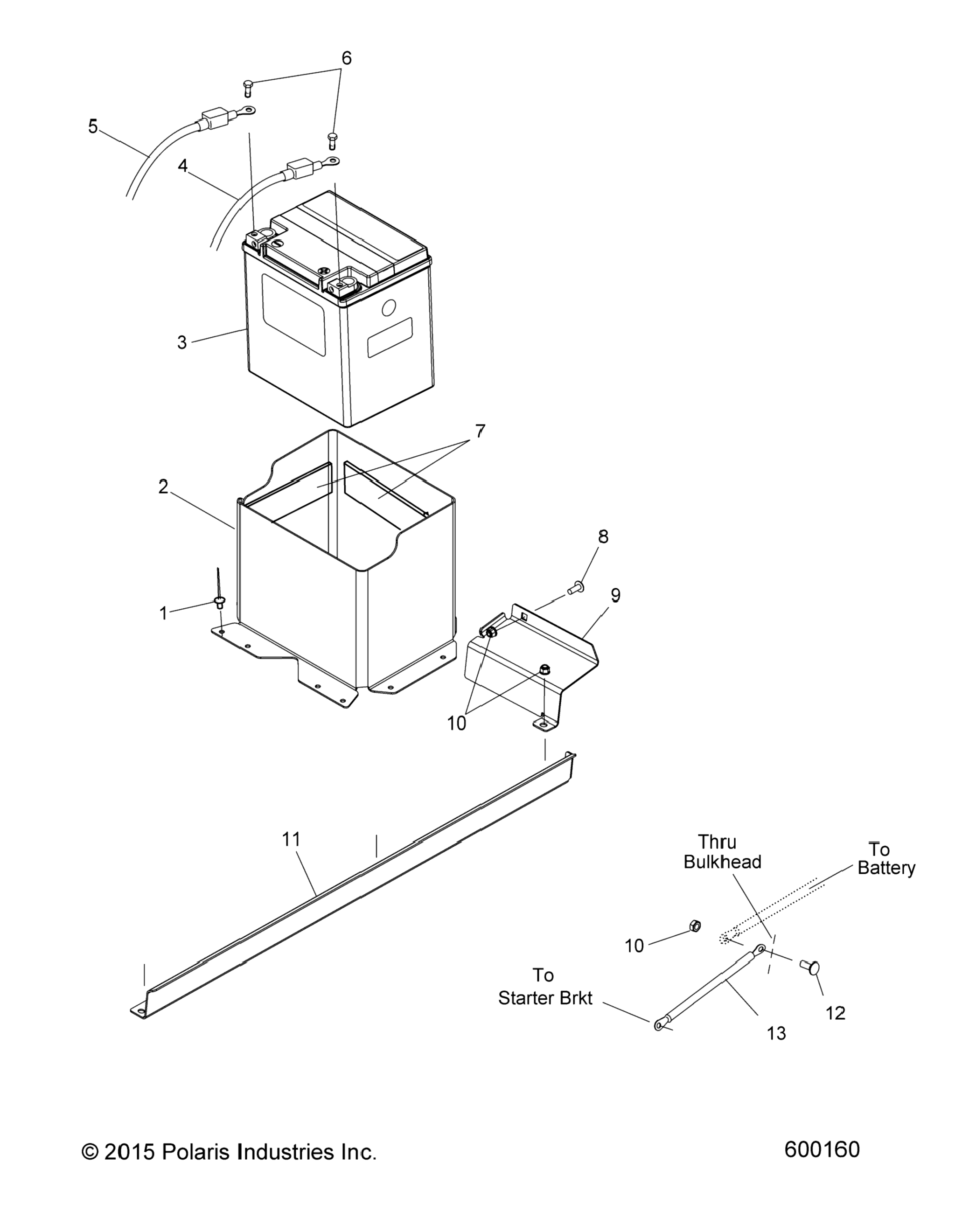 6
5
4
3
7
2
8
9
1
10
11
Thru Bulkhead
To Battery
10
To Starter Brkt
12
13
© 2015 Polaris Industries Inc.
600160