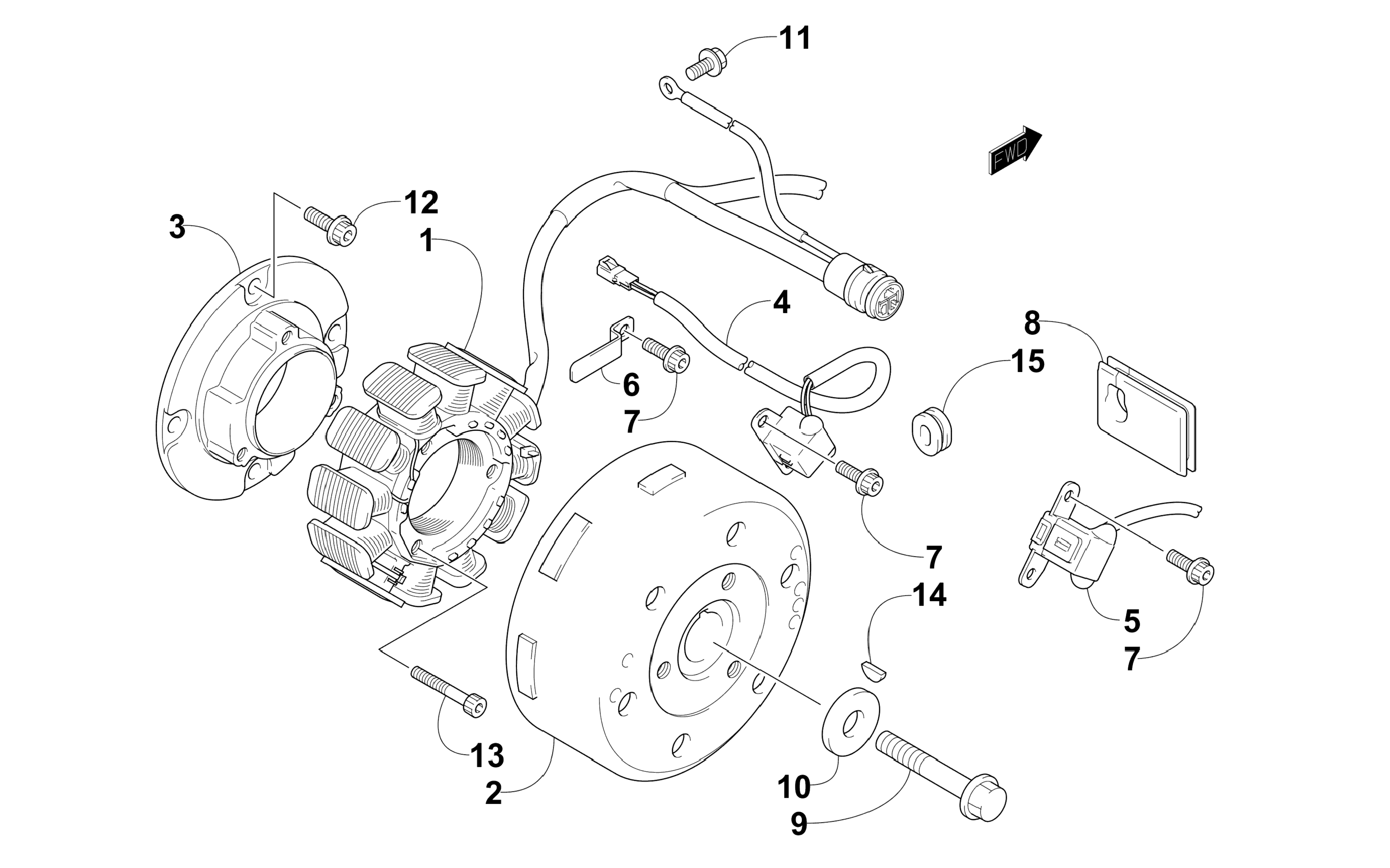 11

FWD

12

3

1

4

8

15

6

7

7

14

5

7

13

2

10

9