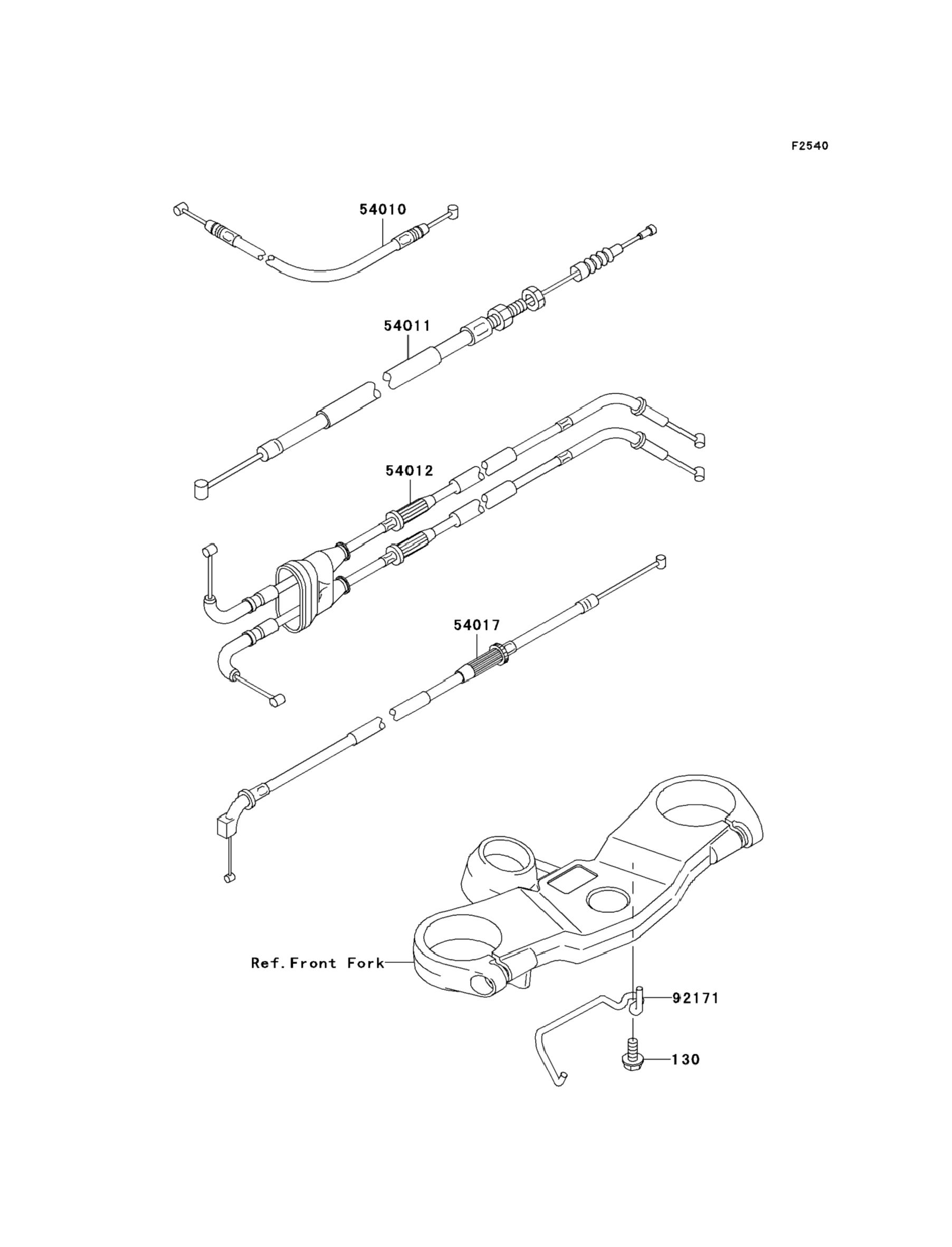 F2540

54010

54011

54012

54017

Ref.Front Fork

92171

130