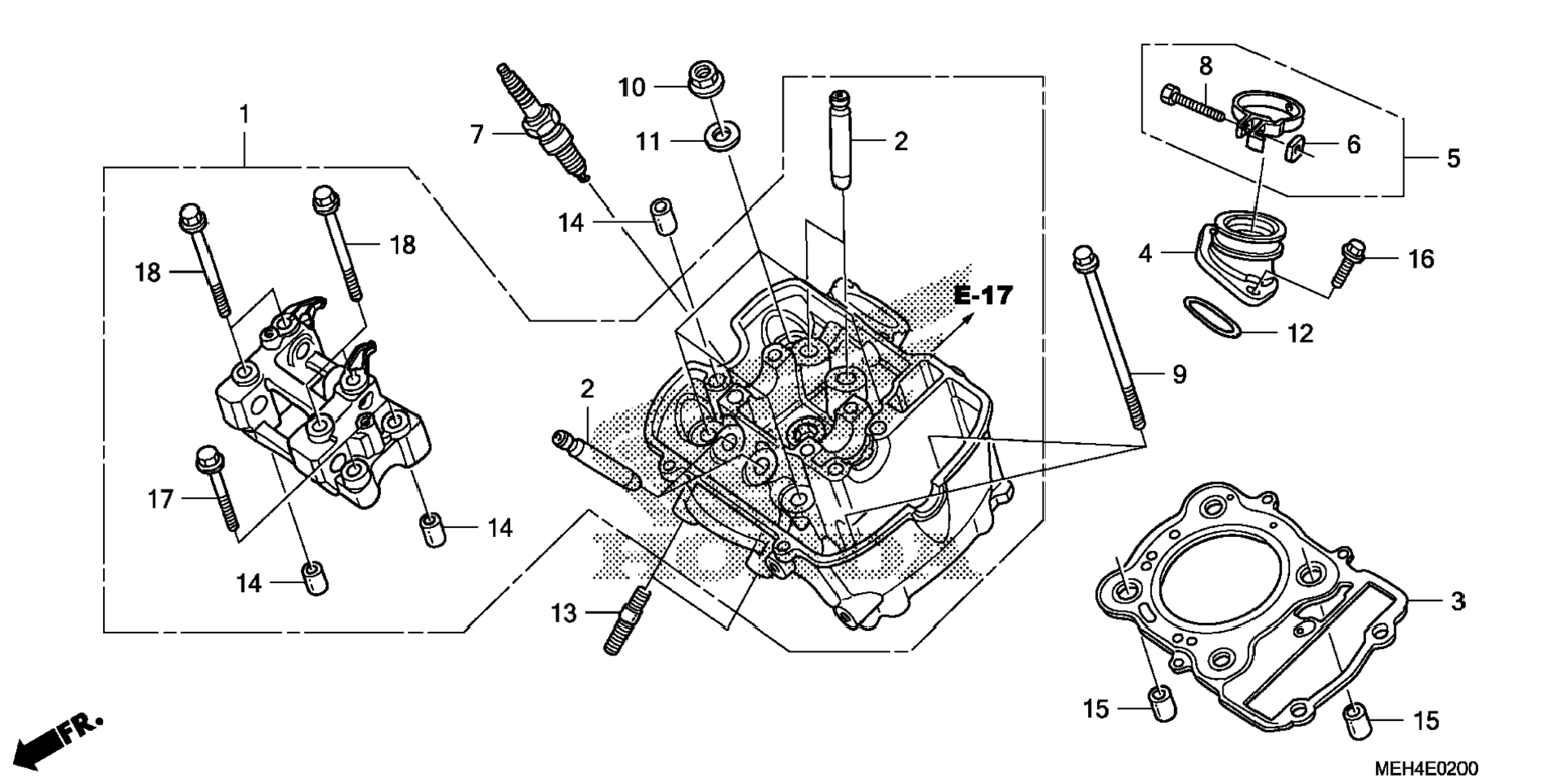 1
7
10
11
2
8
6
5
14
18
18
E-17
4
16
12
9
2
17
14
14
13
3
15
15
FR.
MEH4E0200