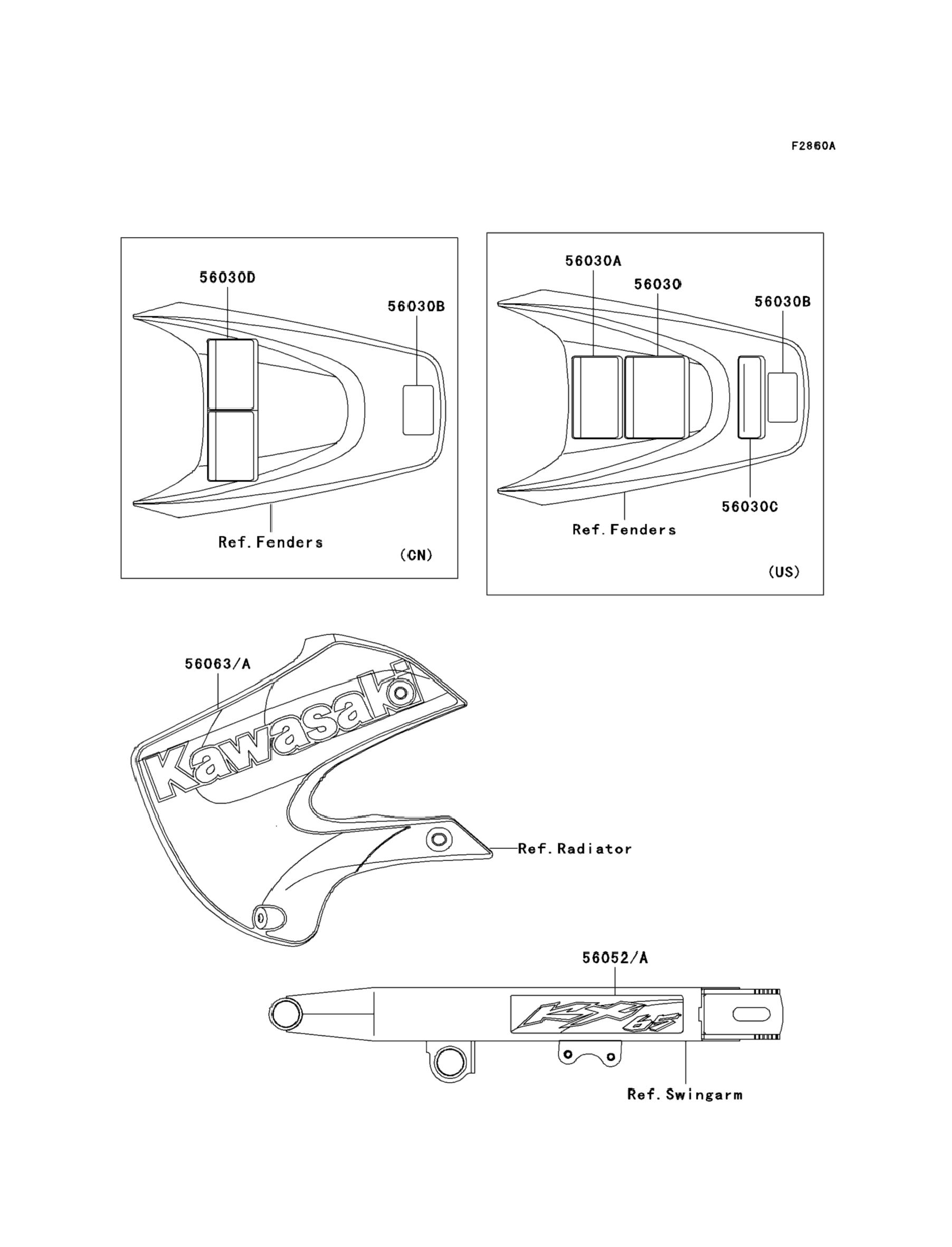 F2860A

56030D

56030B

Ref. Fenders

(CN)

56030A

56030

56030B

56030C

Ref. Fenders

(US)

56063/A

Kawasaki

Ref. Radiator

56052/A

KX 65

Ref. Swingarm