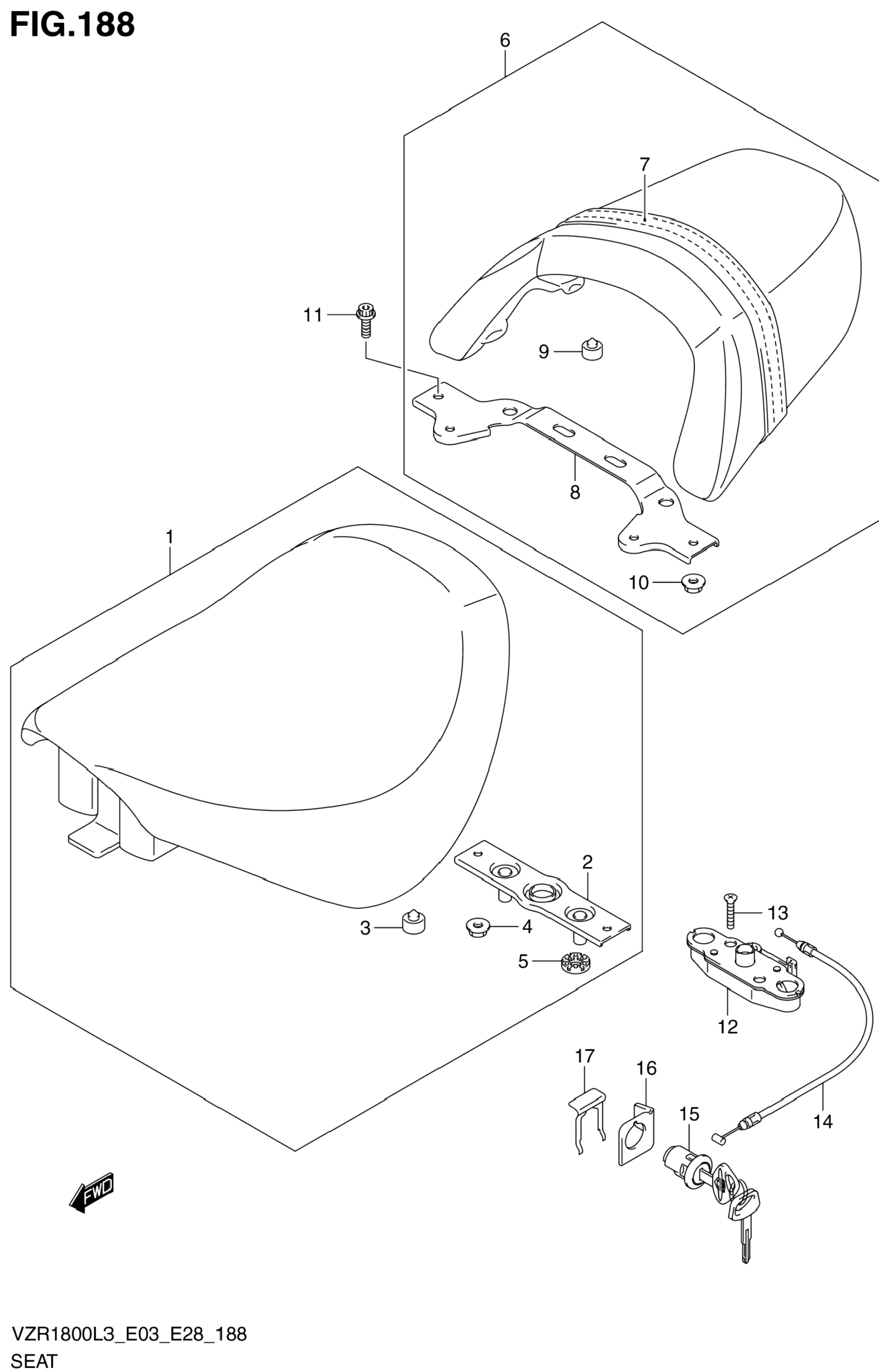 FIG.188

6

7

11

9

8

10

1

2

3

4

5

13

12

17

16

15

14

FWD

VZR1800L3_E03_E28_188
SEAT