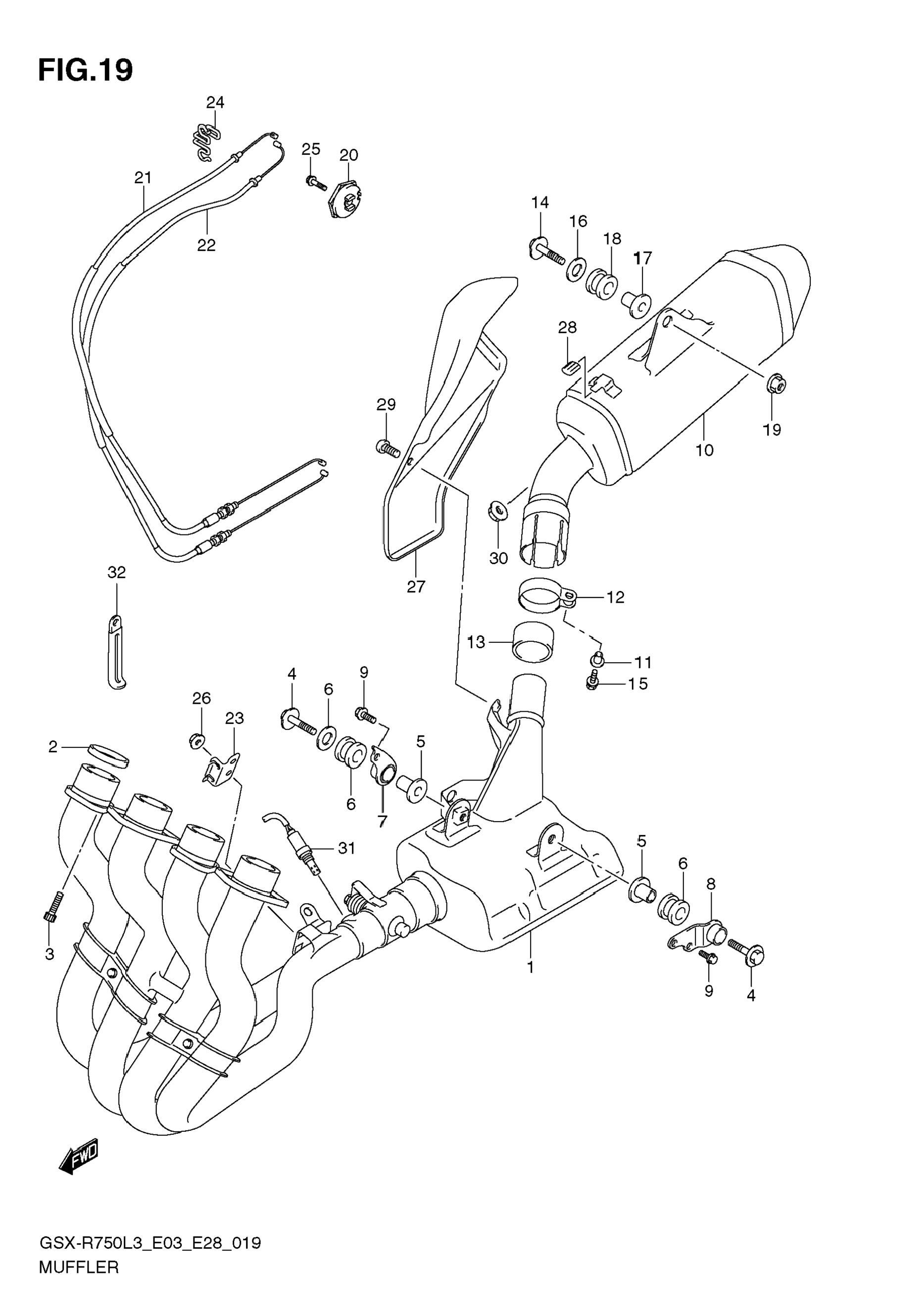 FIG.19

24
25
20
21
22
14
16
18
17
28
29
19
10
30
27
32
12
13
11
15
4
6
9
26
23
2
5
6
7
31
5
6
8
3
1
9
4

FWD

GSX-R750L3_E03_E28_019
MUFFLER