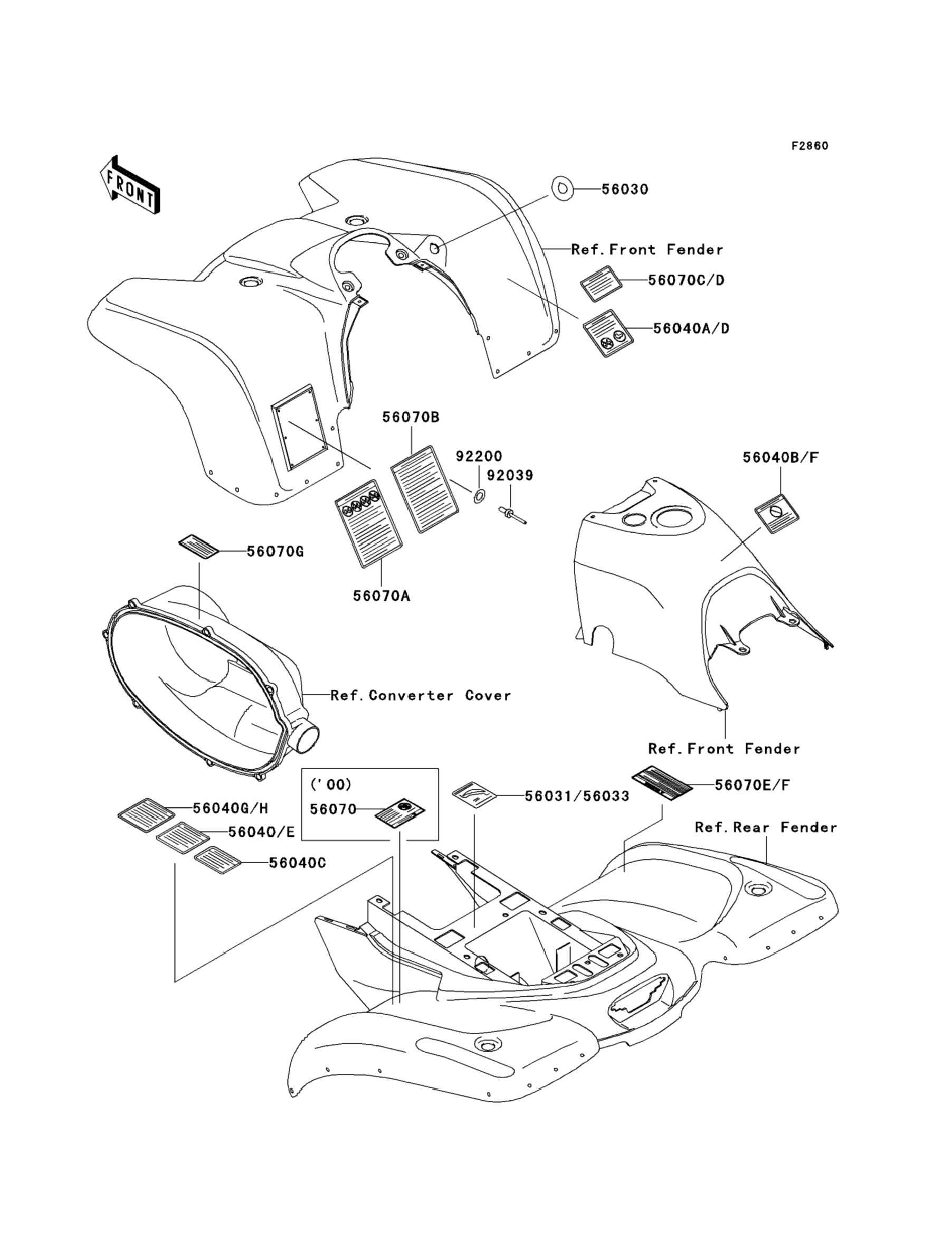 F2860

FRONT

56030

Ref.Front Fender

56070C/D

56040A/D

56070B

92200

92039

56040B/F

56070G

56070A

Ref.Converter Cover

Ref.Front Fender

('00)

56070

56031/56033

56070E/F

56040G/H

56040/E

56040C

Ref.Rear Fender