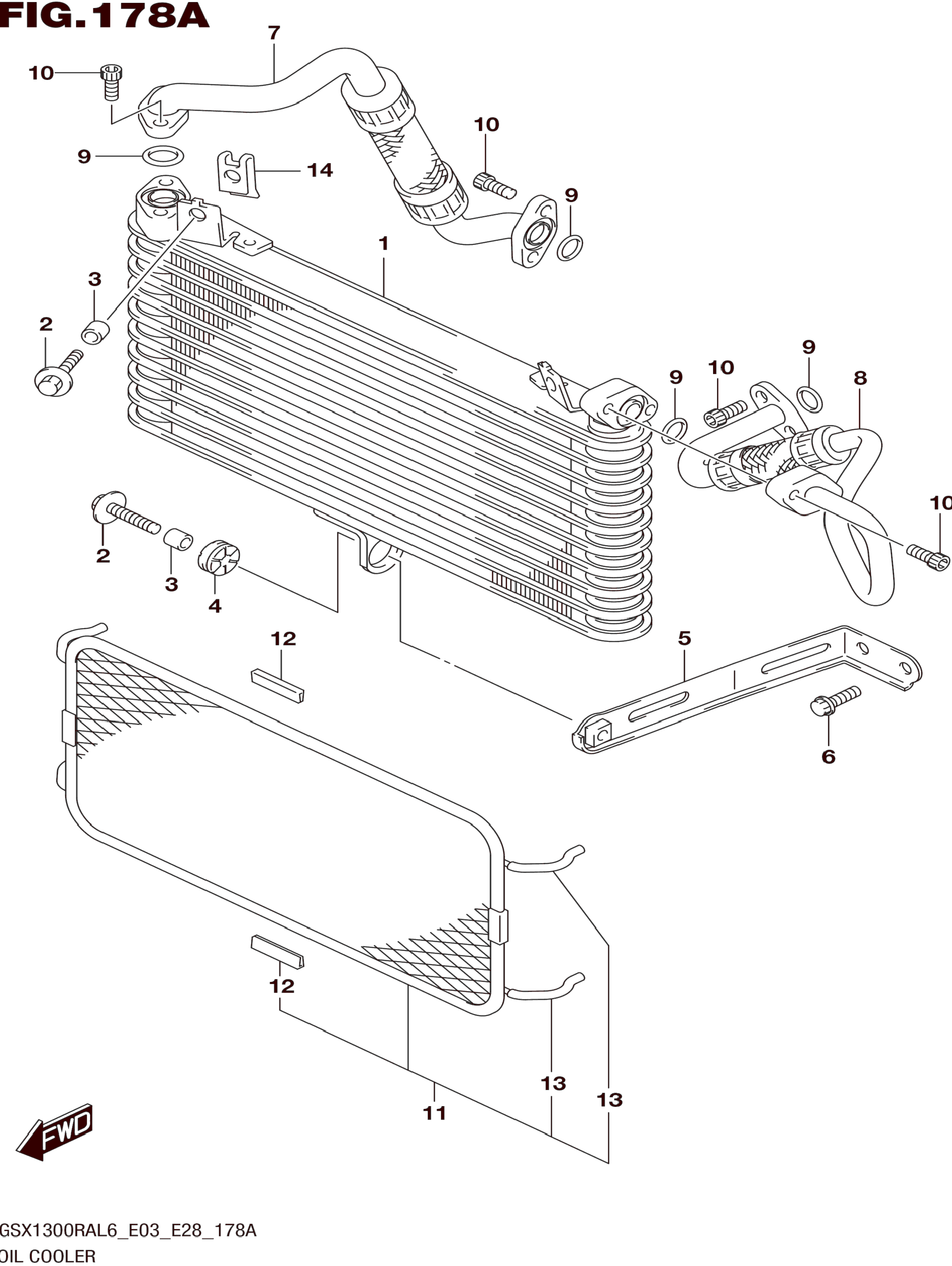 FIG.178A

7
10
10
9
14
9
1
3
2
9
10
9
8
10
2
3
4
12
5
6
12
13
13
11
FWD

GSX1300RAL6_E03_E28_178A
OIL COOLER