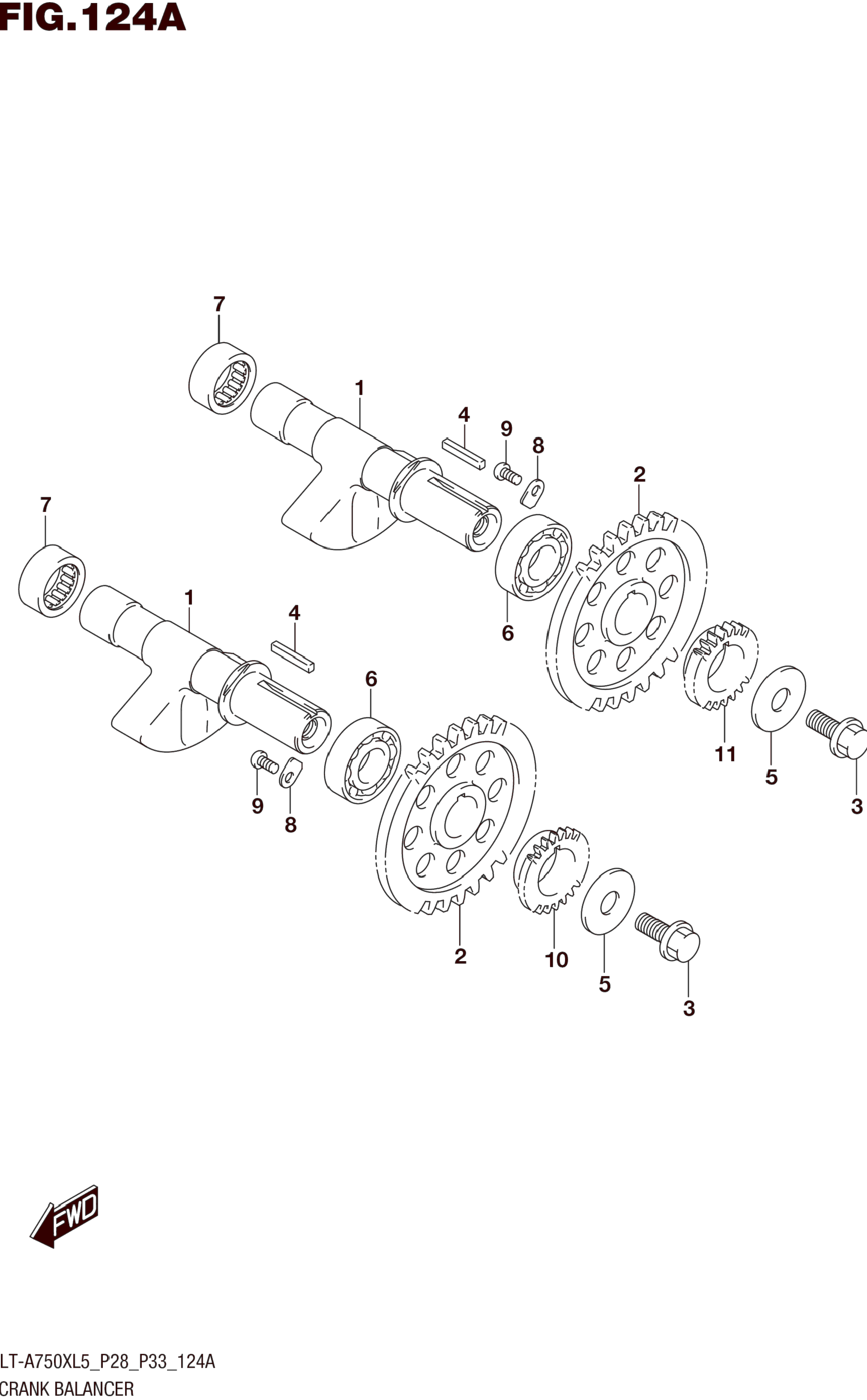 FIG.124A

7

1

4

9

8

2

7

1

4

6

6

11

5

3

9

8

2

10

5

3

FWD

LT-A750XL5_P28_P33_124A
CRANK BALANCER