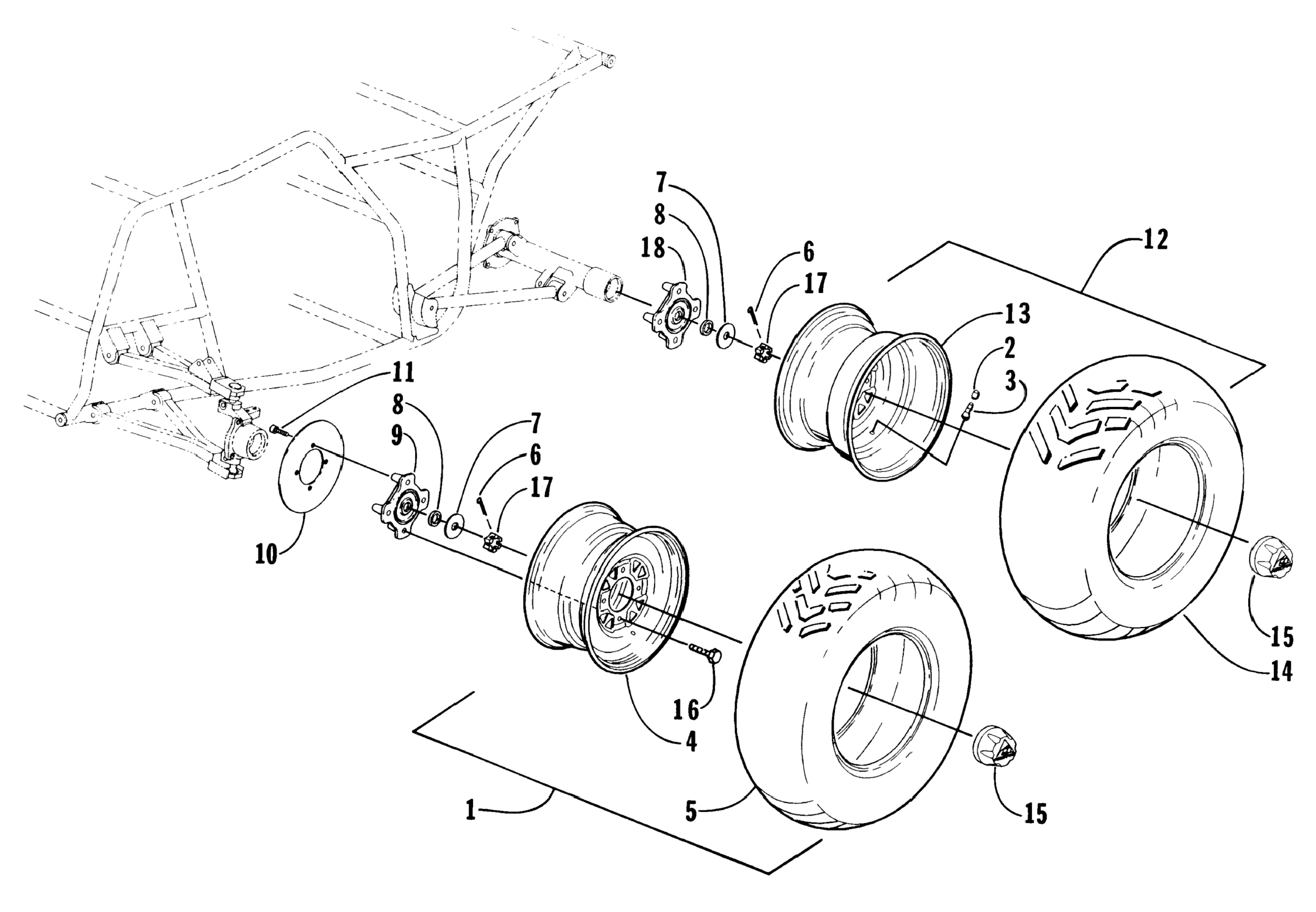 7
8
18
6
17
12
13
2
3
11
8
9
7
6
17
10
15
14
16
4
1
5
15