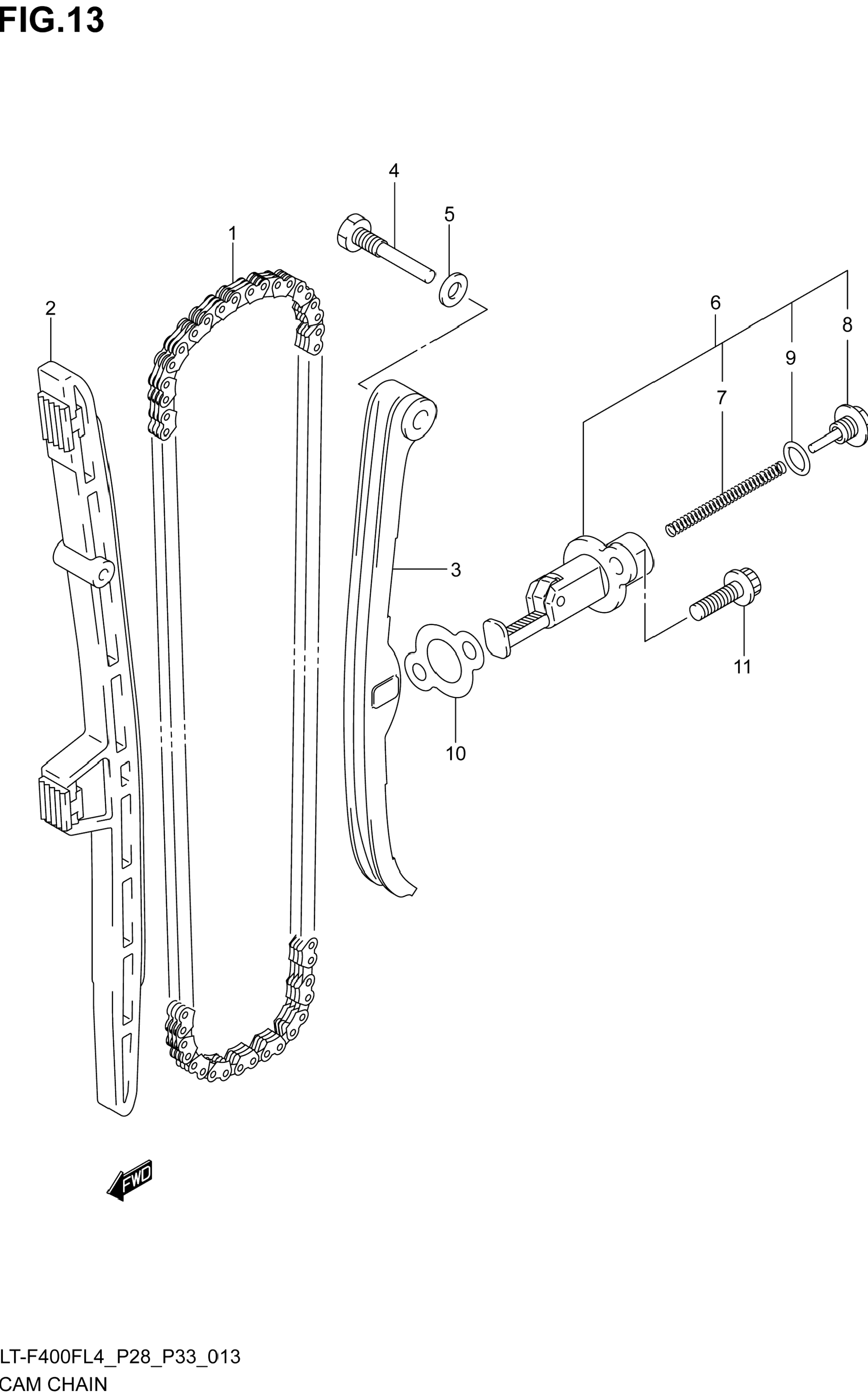 FIG.13

4
5
1
2
6
8
9
7
3
11
10

FWD

LT-F400FL4_P28_P33_013
CAM CHAIN