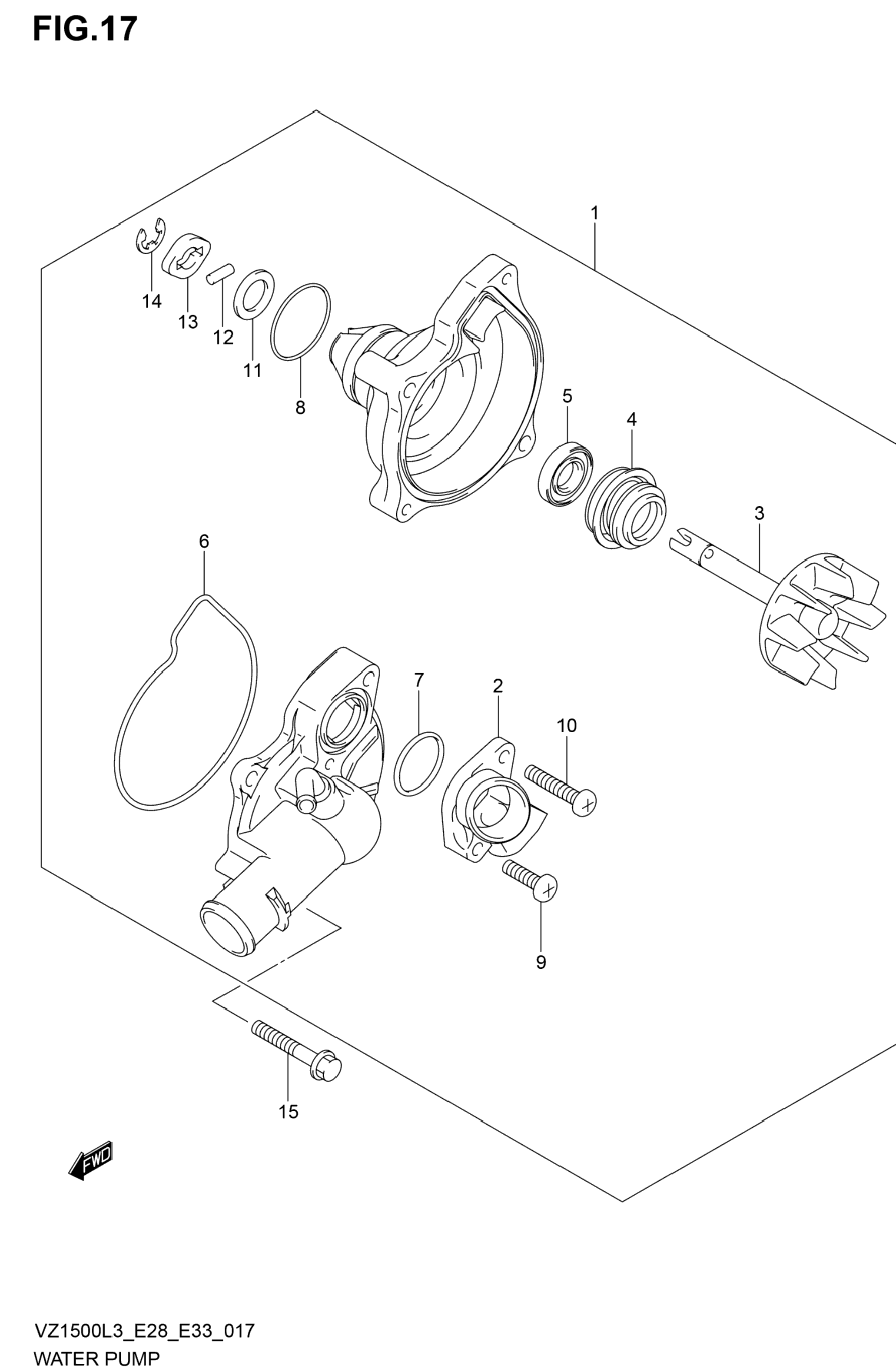 FIG.17

1
14
13
12
11
8
5
4
3
6
7
2
10
9
15
FWD

VZ1500L3_E28_E33_017
WATER PUMP