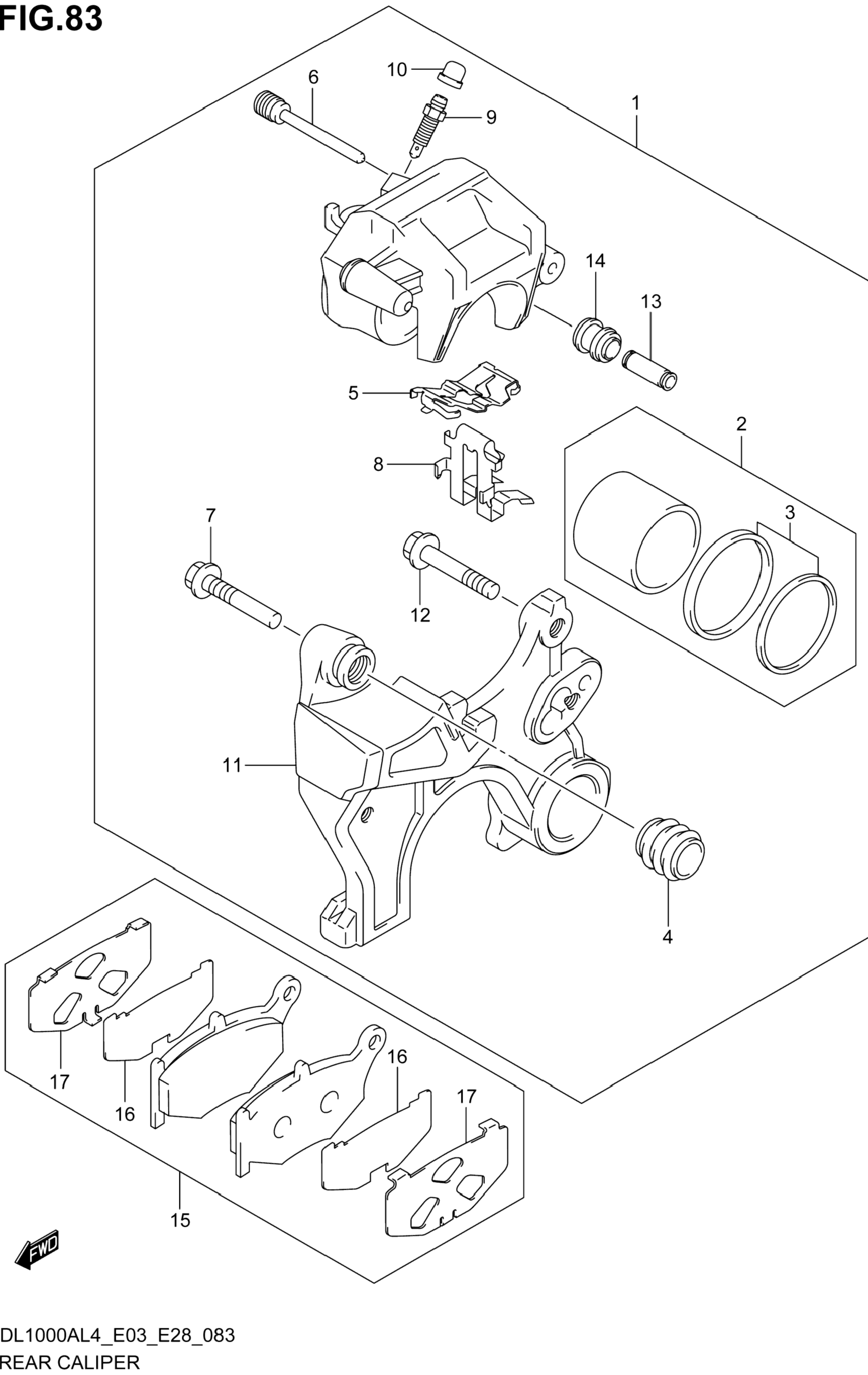 FIG.83

10
6
9
1
14
13
5
2
8
3
7
12
11
4
17
16
16
17
15
FWD

DL1000AL4_E03_E28_083
REAR CALIPER