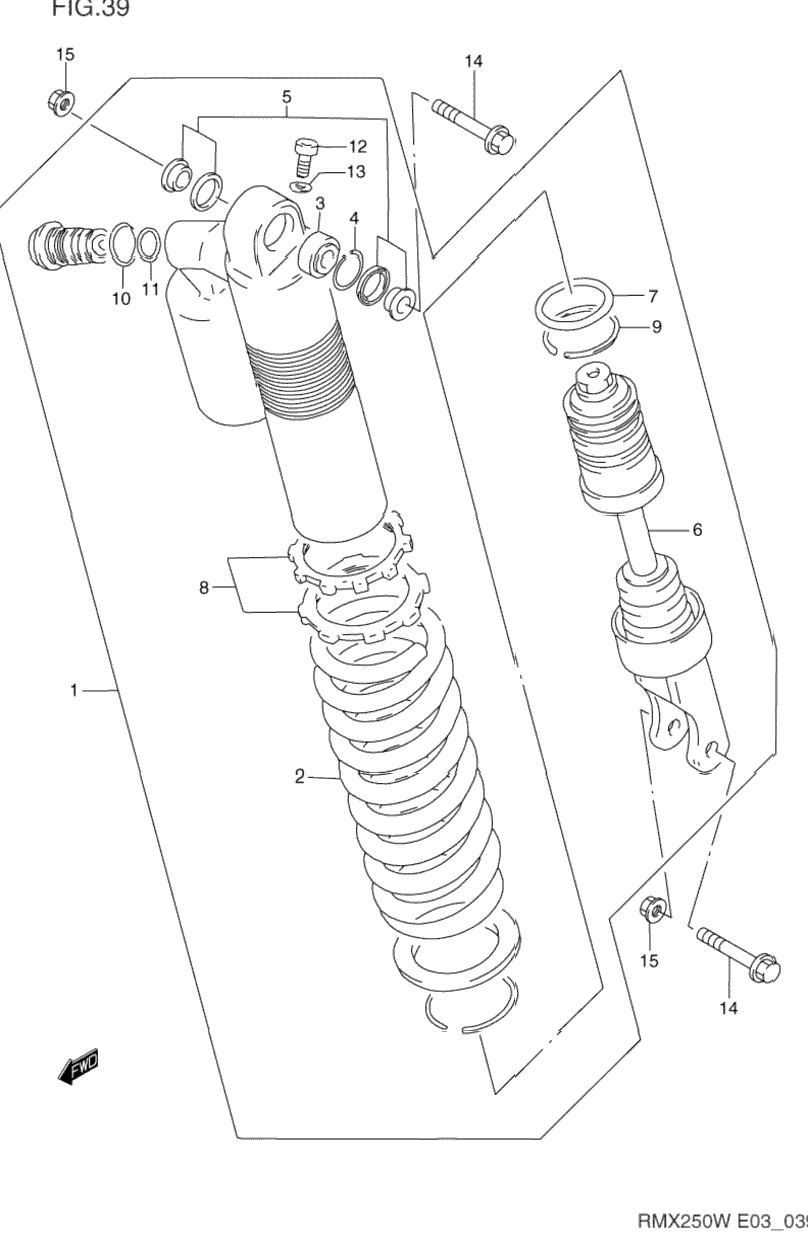 FIG.39

15
14
5
12
13
3
4
10
11
7
9
6
8
1
2
15
14
FWD

RMX250W E03_039