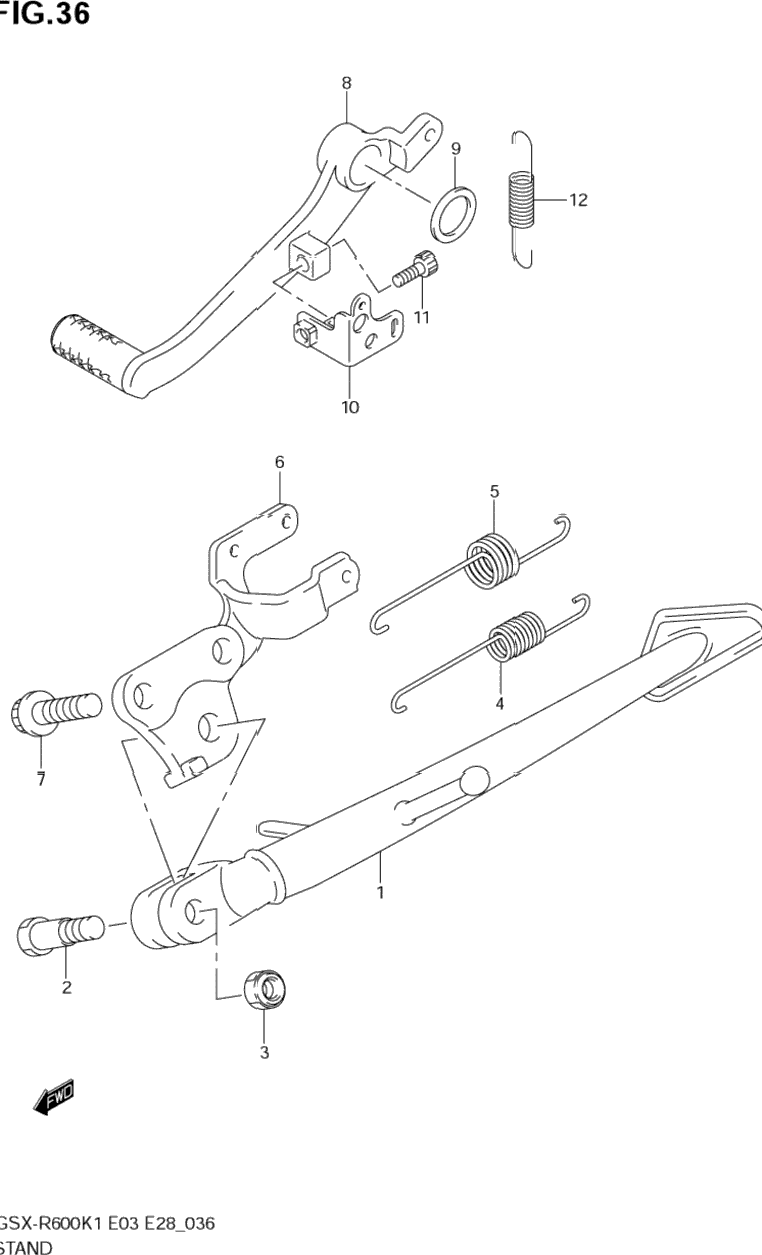 FIG.36

8
9
12
11
10
6
5
4
7
1
2
3
FWD

GSX-R600K1 E03 E28_036
STAND