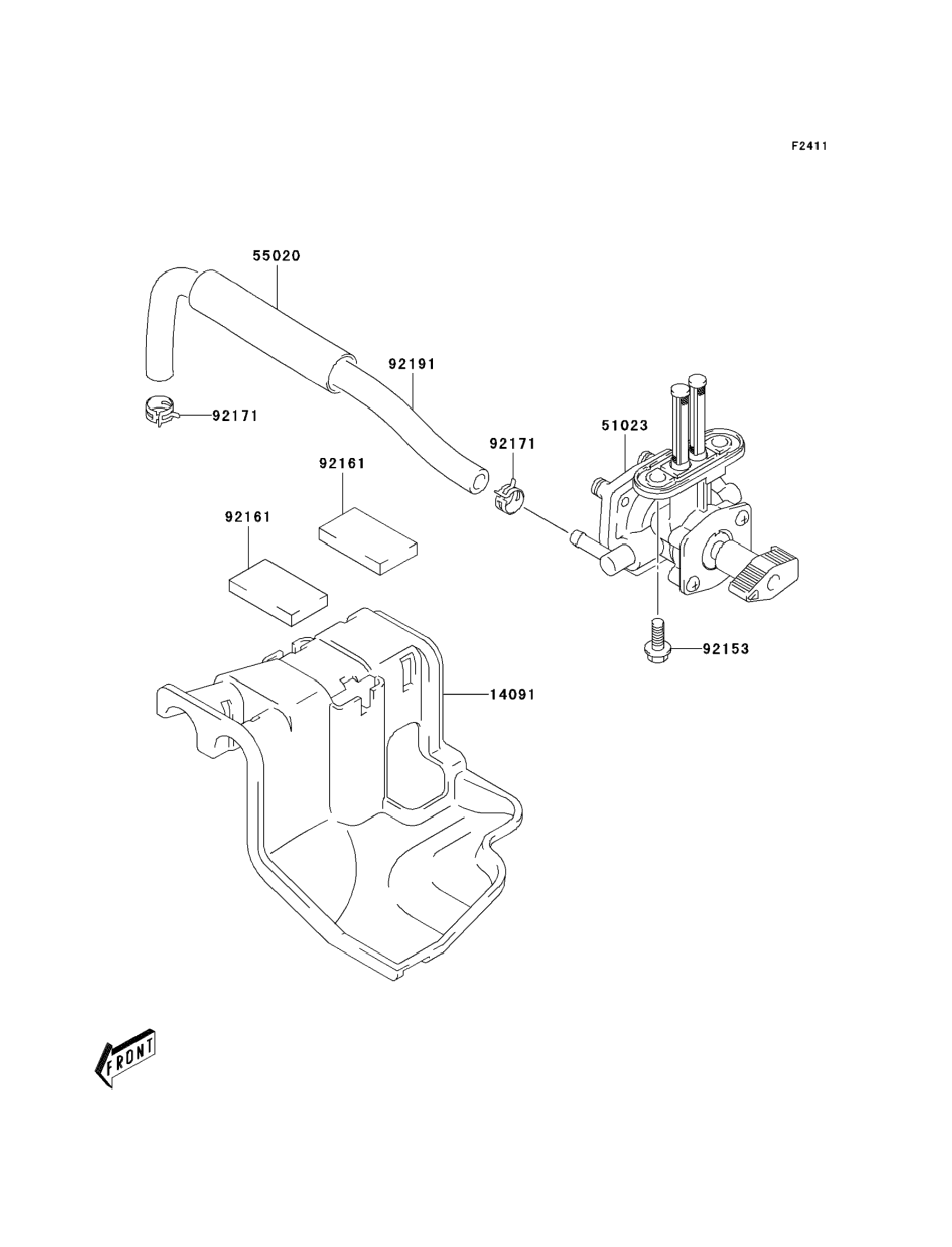 F2411

55020

92191

92171

51023

92171

92161

92161

92153

14091

FRONT