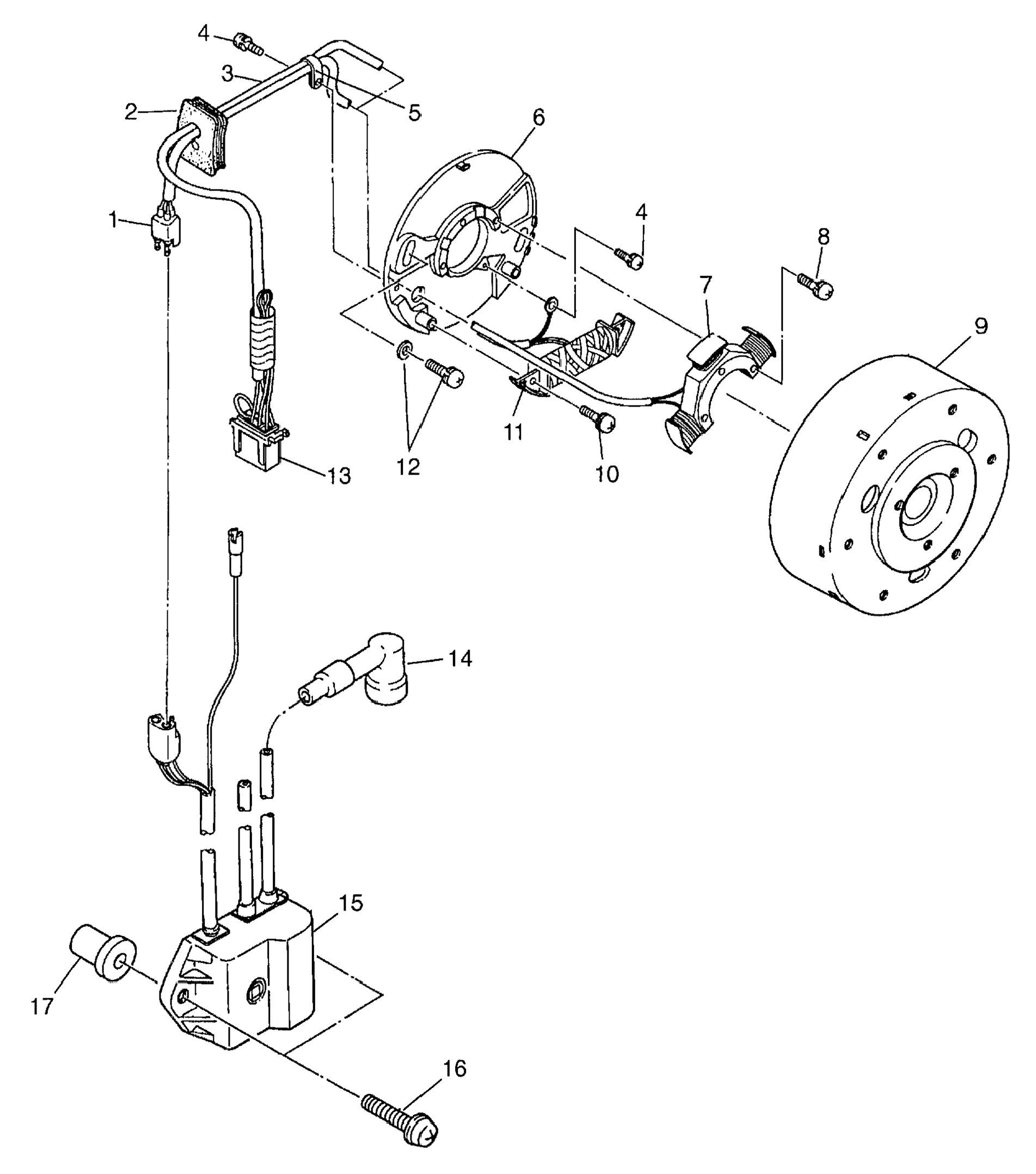 4
3
2
5
6
1
4
8
7
9
12
11
10
13
14
15
17
16