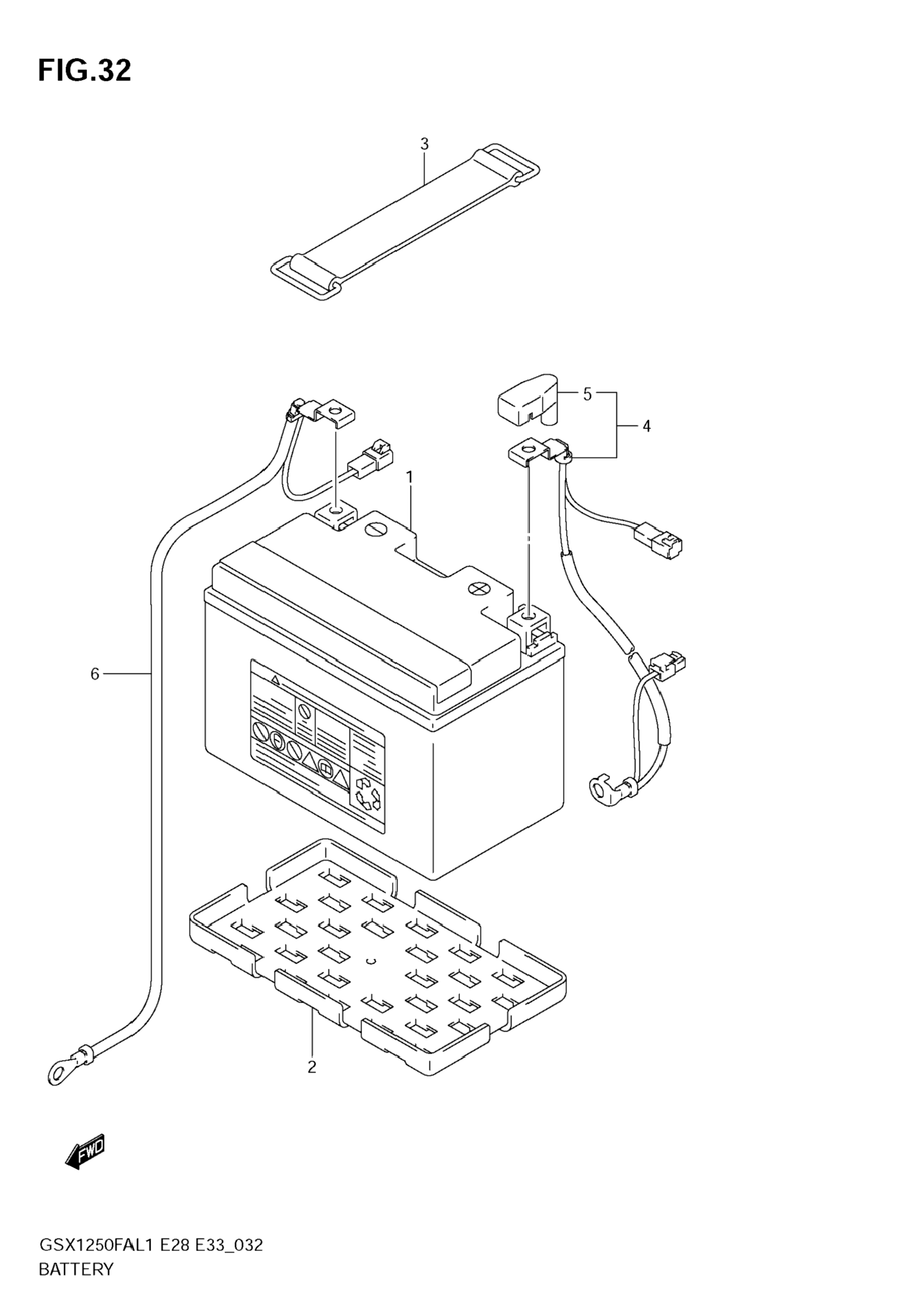 FIG.32

3

5

4

1

6

2

FWD

GSX1250FAL1 E28 E33_032
BATTERY