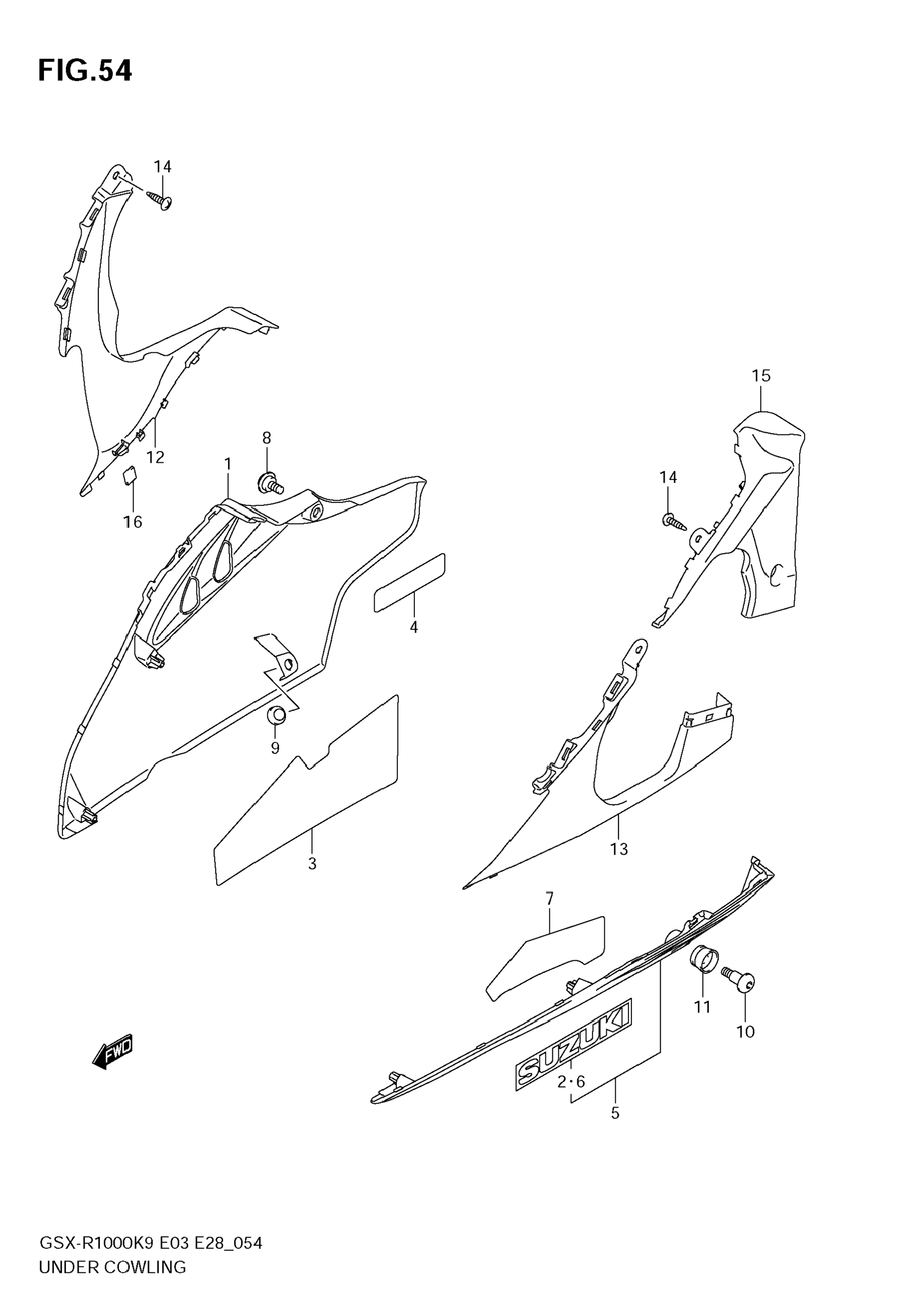 FIG.54

14

15

8

12

1

14

16

4

9

3

13

7

11

10

FWD

SUZUKI

2·6

5

GSX-R1000K9 E03 E28_054
UNDER COWLING