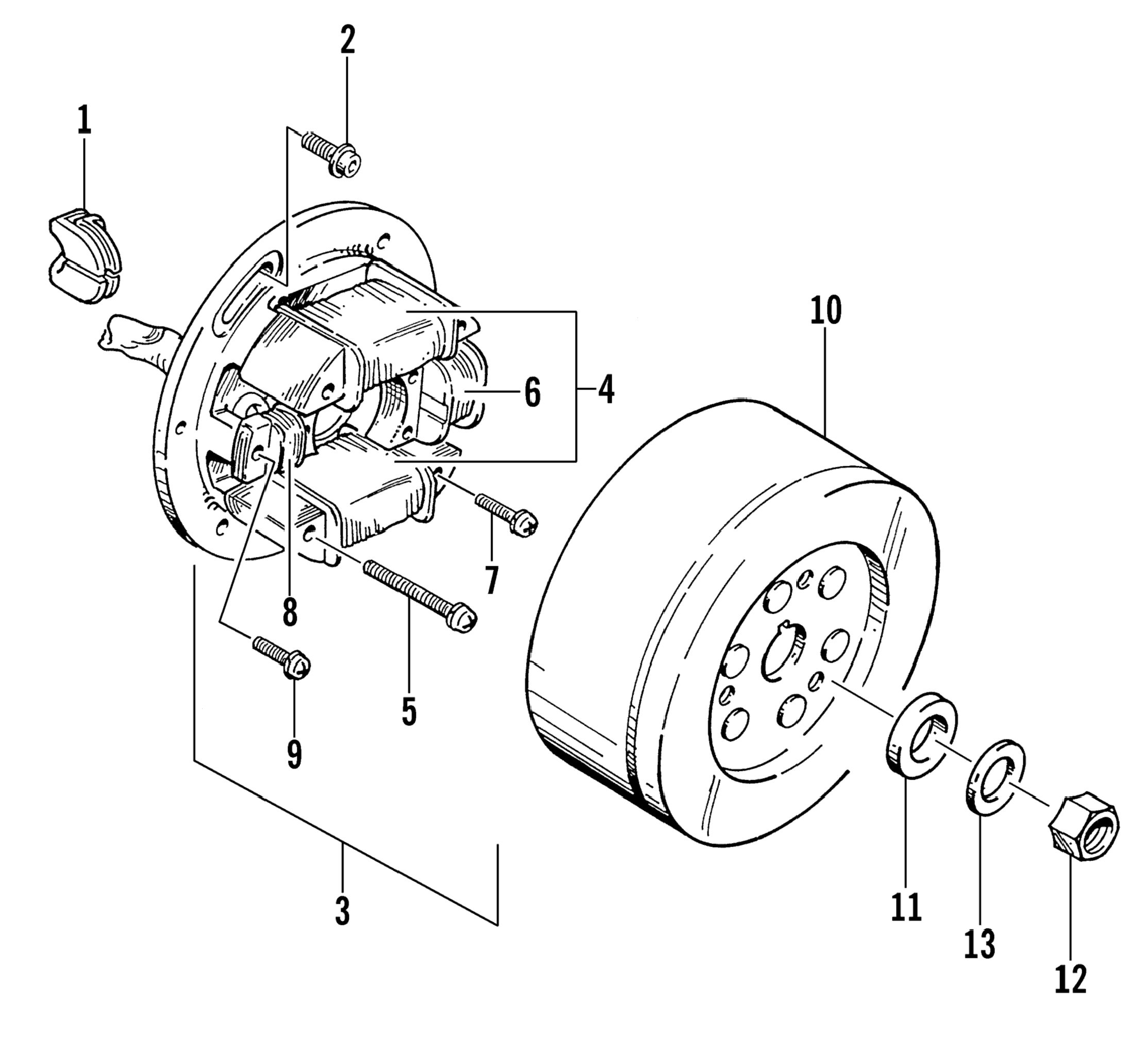 2
1
10
6
4
7
8
5
9
3
11
13
12