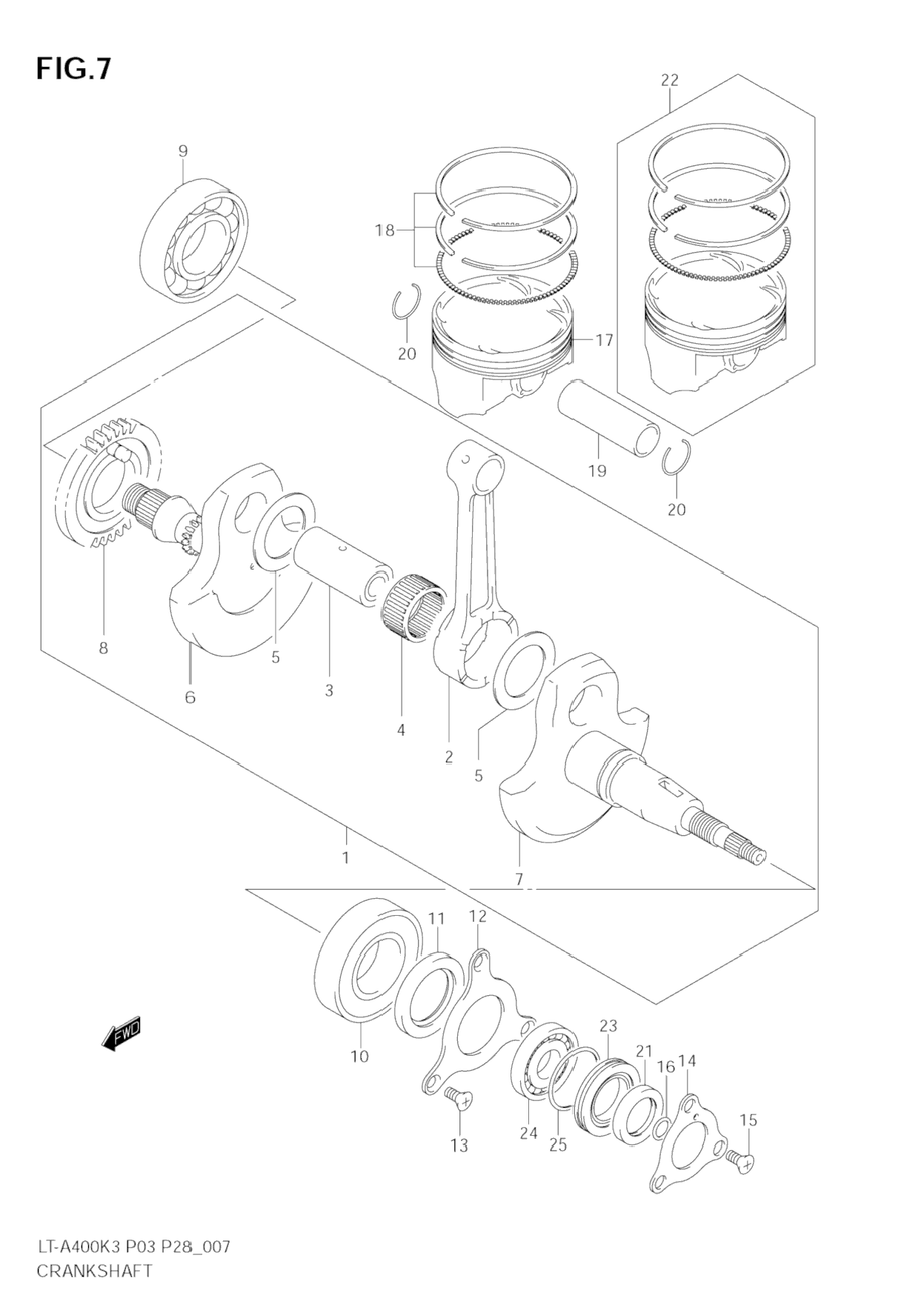 FIG.7

22
9
18
20
17
19
20
8
5
6
3
4
2
5
1
7
11
12
10
FWD
23
21
16
14
15
13
24
25

LT-A400K3 P03 P28_007
CRANKSHAFT