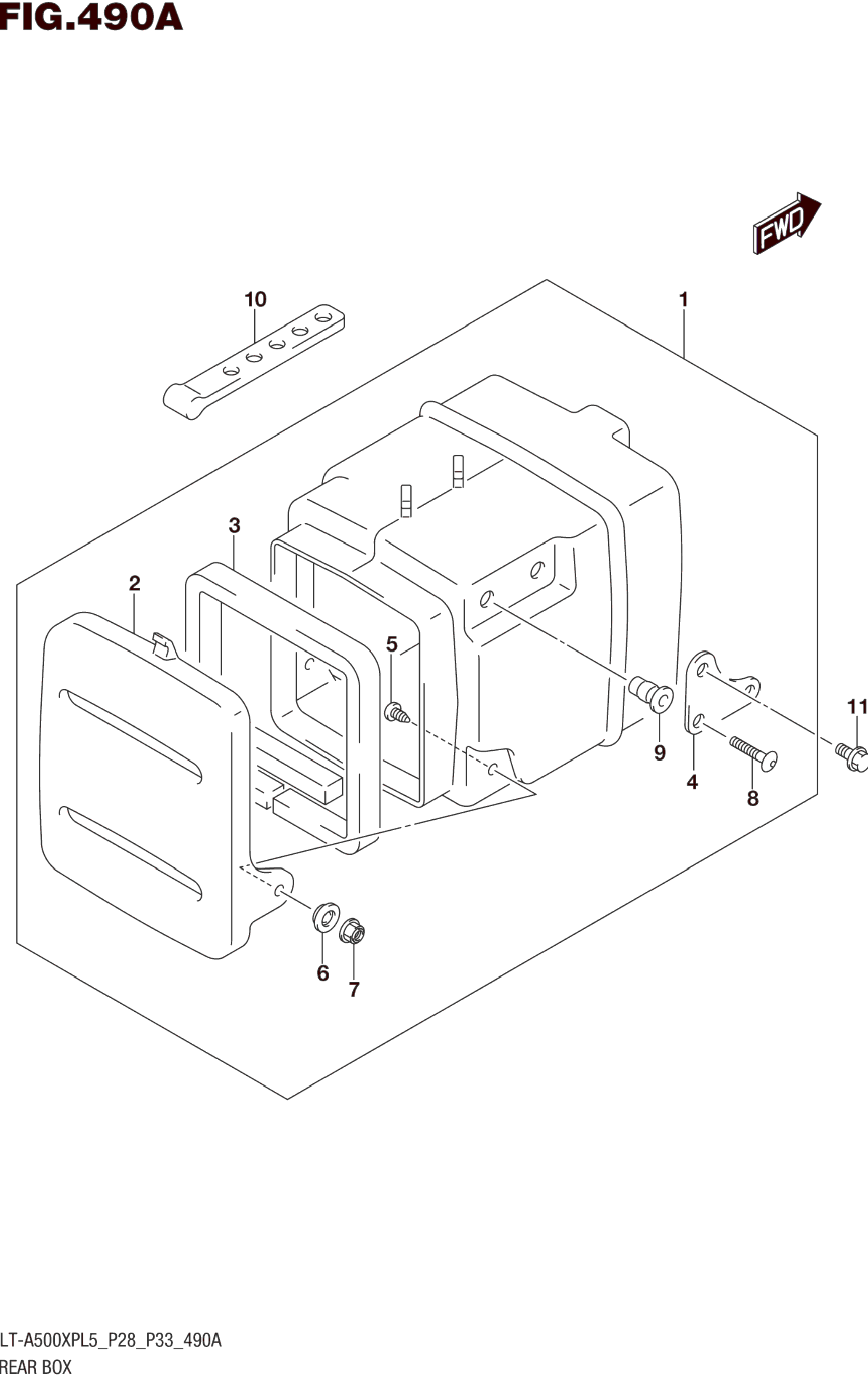 FIG.490A

FWD

10

1

3

2

5

9

4

8

11

6

7

LT-A500XPL5_P28_P33_490A
REAR BOX