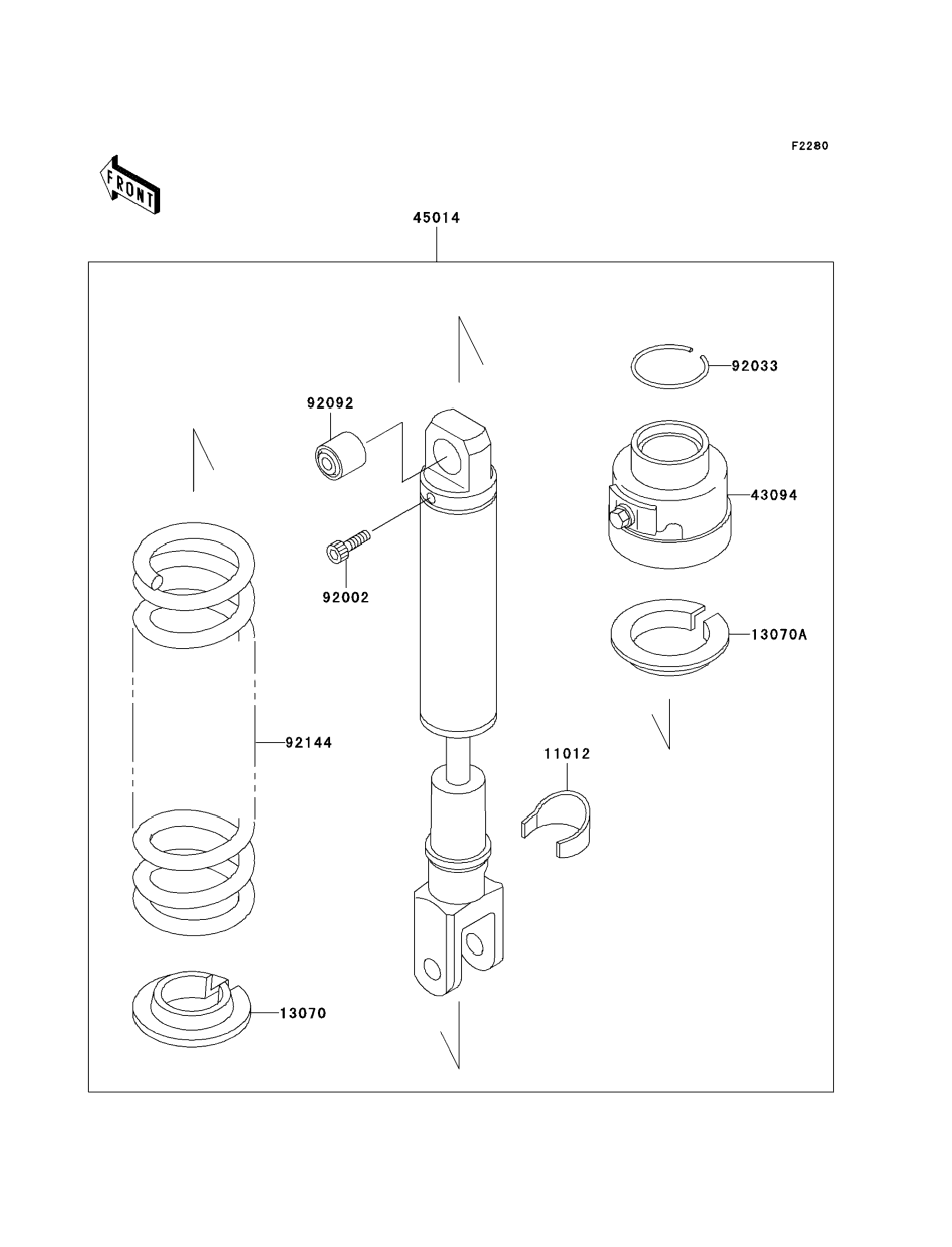 F2280

FRONT

45014

92033

92092

43094

92002

13070A

92144

11012

13070