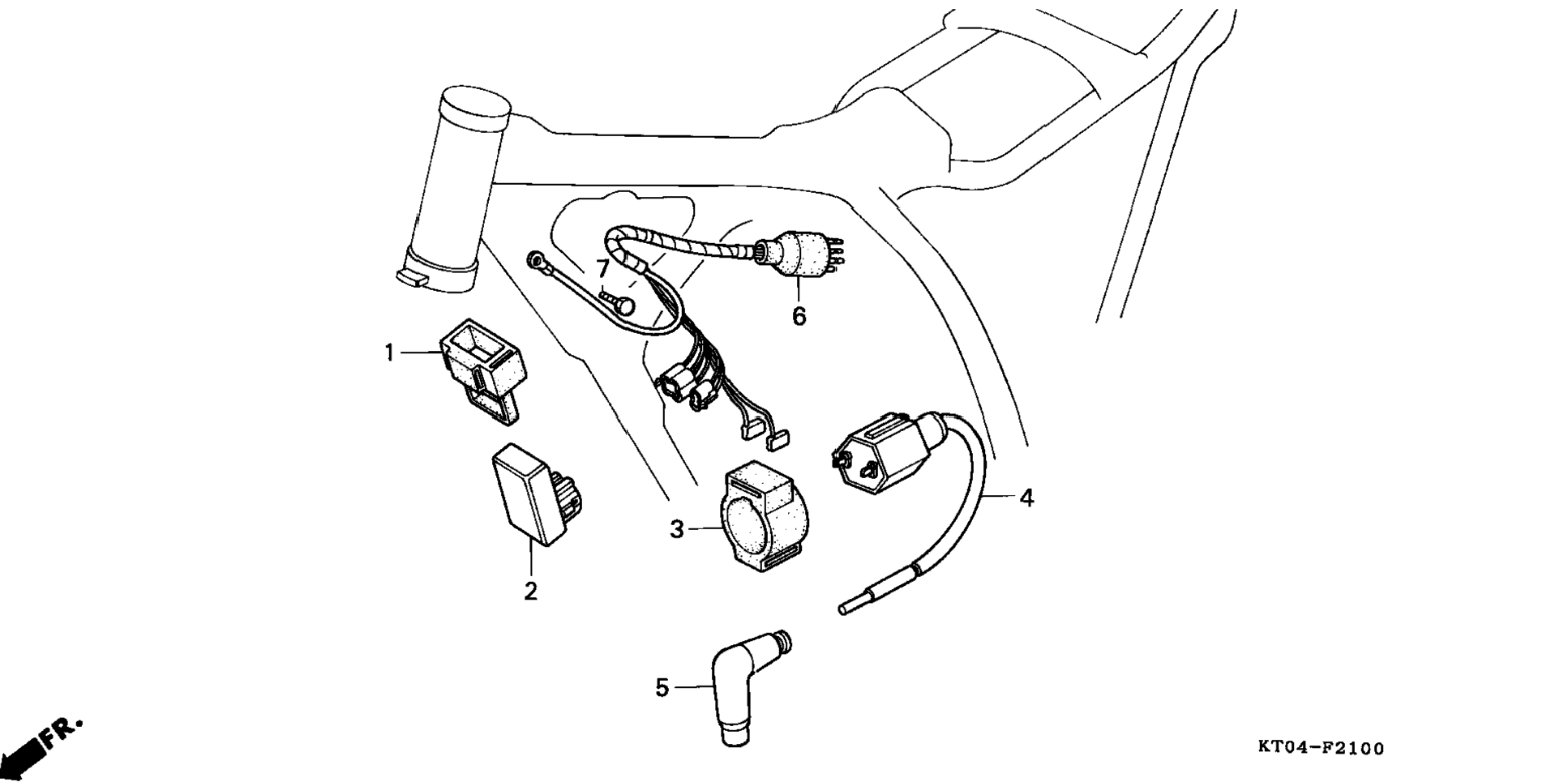 7
6
1
4
3
2
5
FR.
KT04-F2100