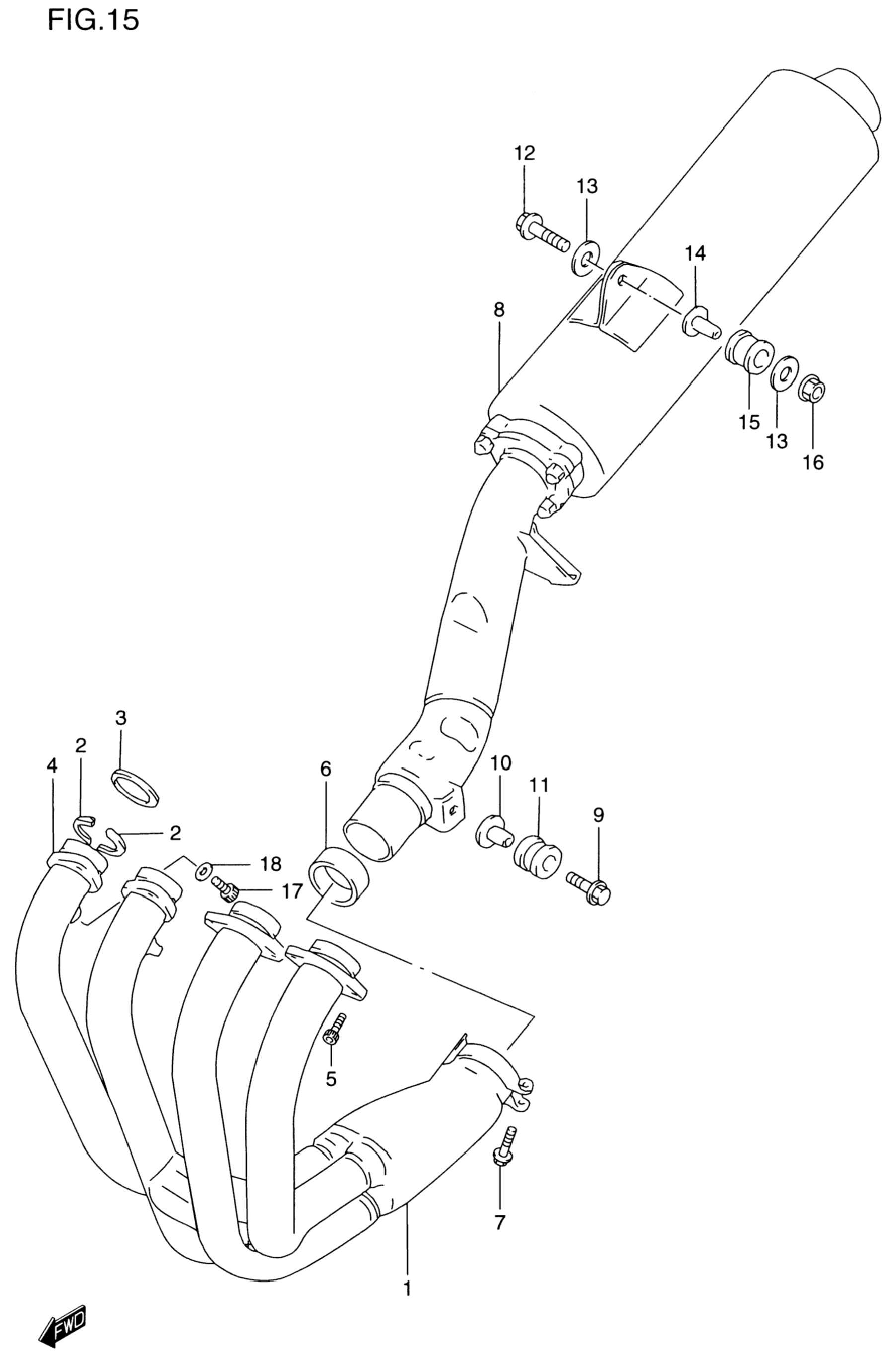 FIG.15

12
13
14
8
15
13
16
3
2
4
2
6
10
11
9
18
17
5
7
1
FWD