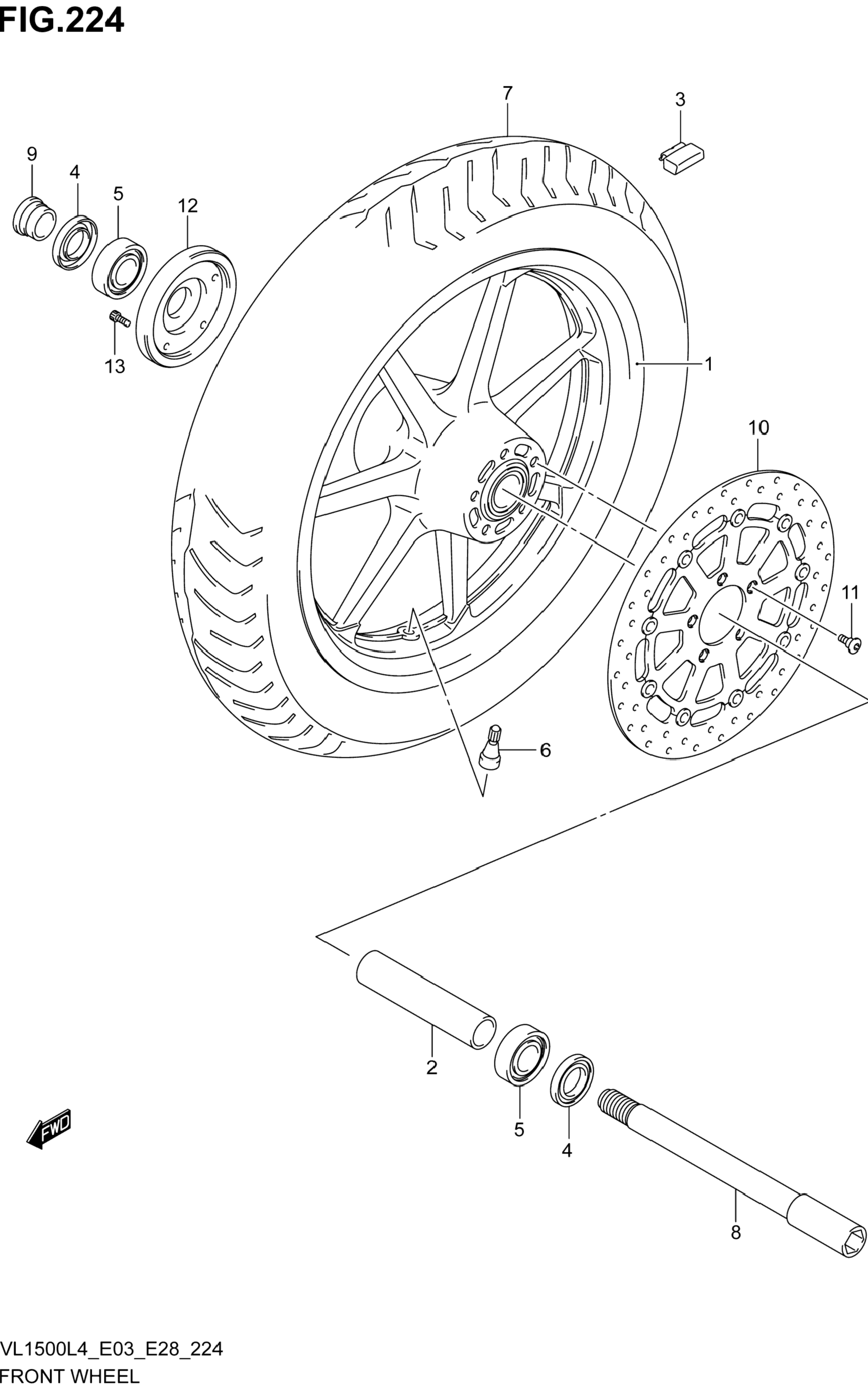 FIG.224

7
3
9
4
5
12
13
1
10
11
6
2
5
4
8
FWD

VL1500L4_E03_E28_224
FRONT WHEEL