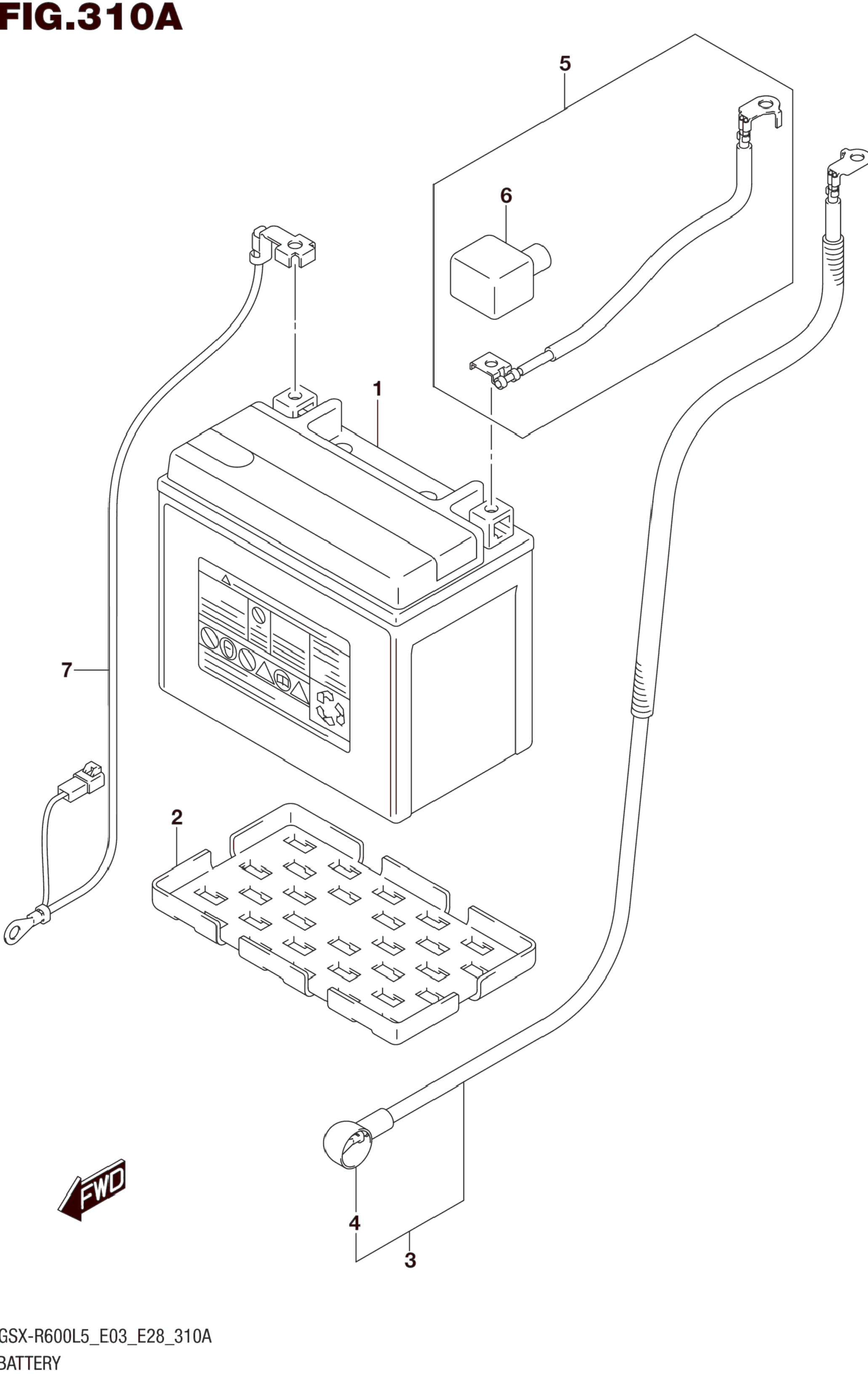 FIG.310A

5

6

1

7

2

FWD

4

3

GSX-R600L5_E03_E28_310A
BATTERY