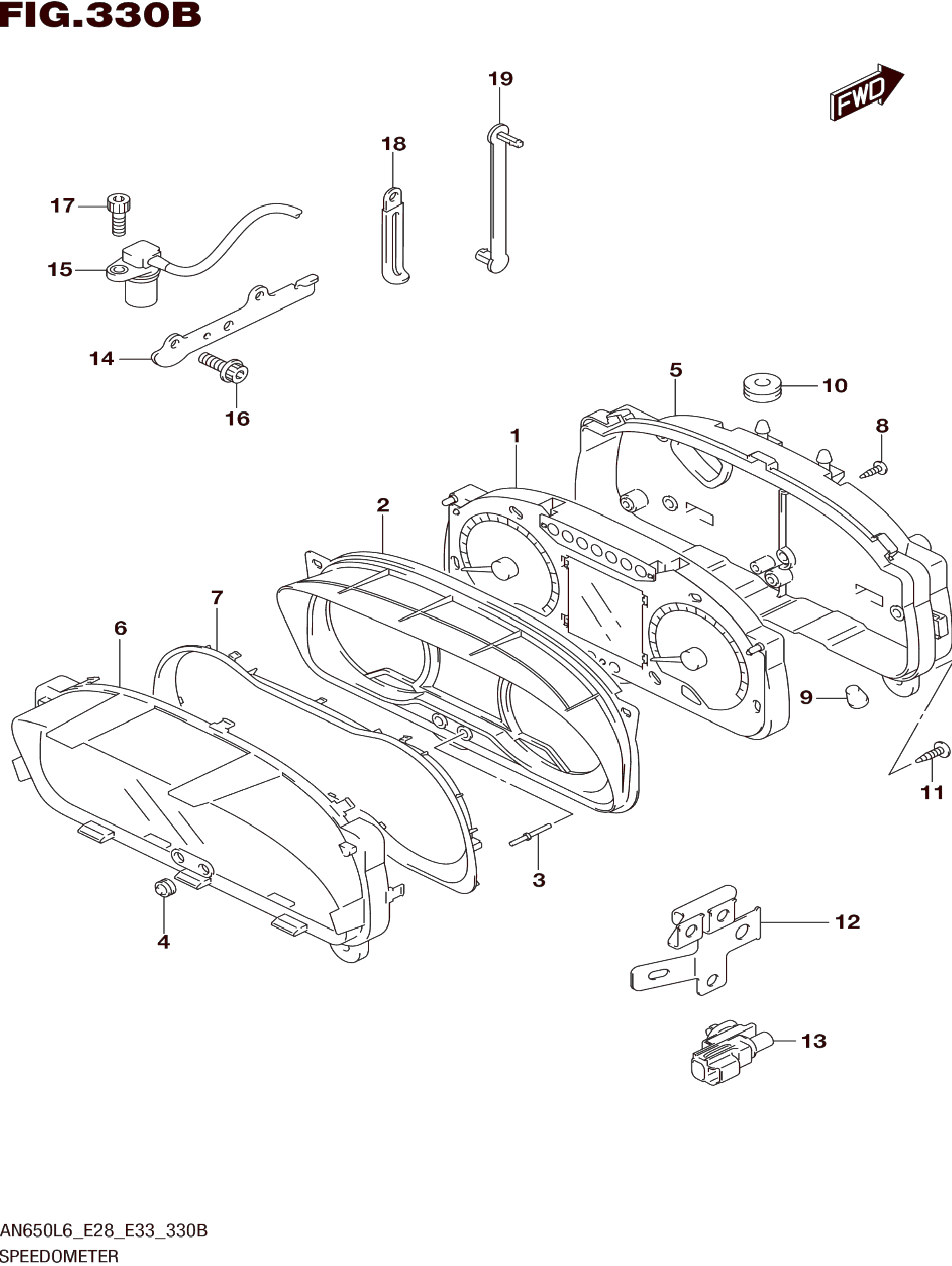 FIG.330B

FWD

19
18
17
15
14
16
5
10
8
1
2
7
6
9
11
3
4
12
13

AN650L6_E28_E33_330B
SPEEDOMETER