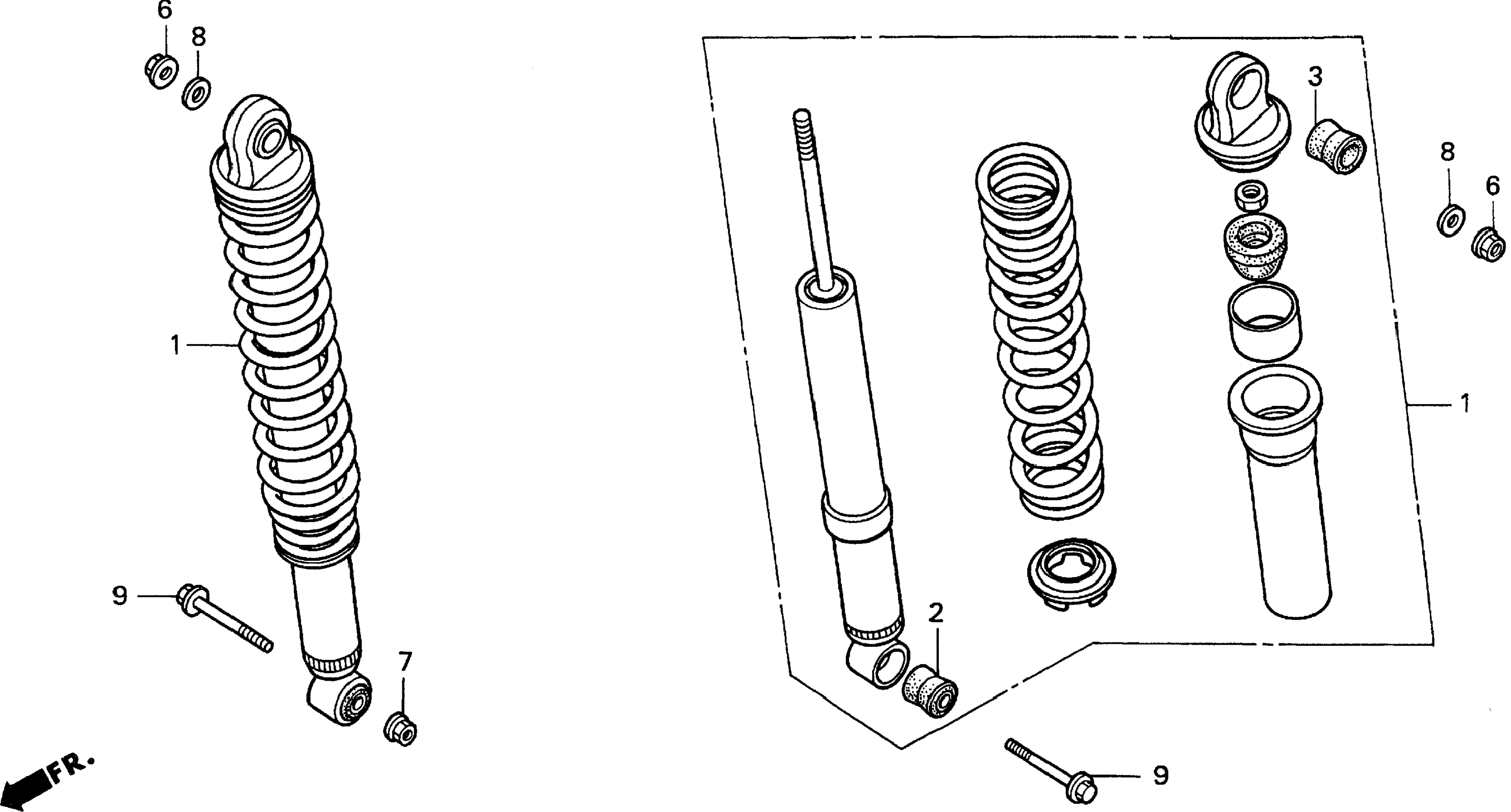 6
8
1
9
7
FR.
3
8
6
1
2
9