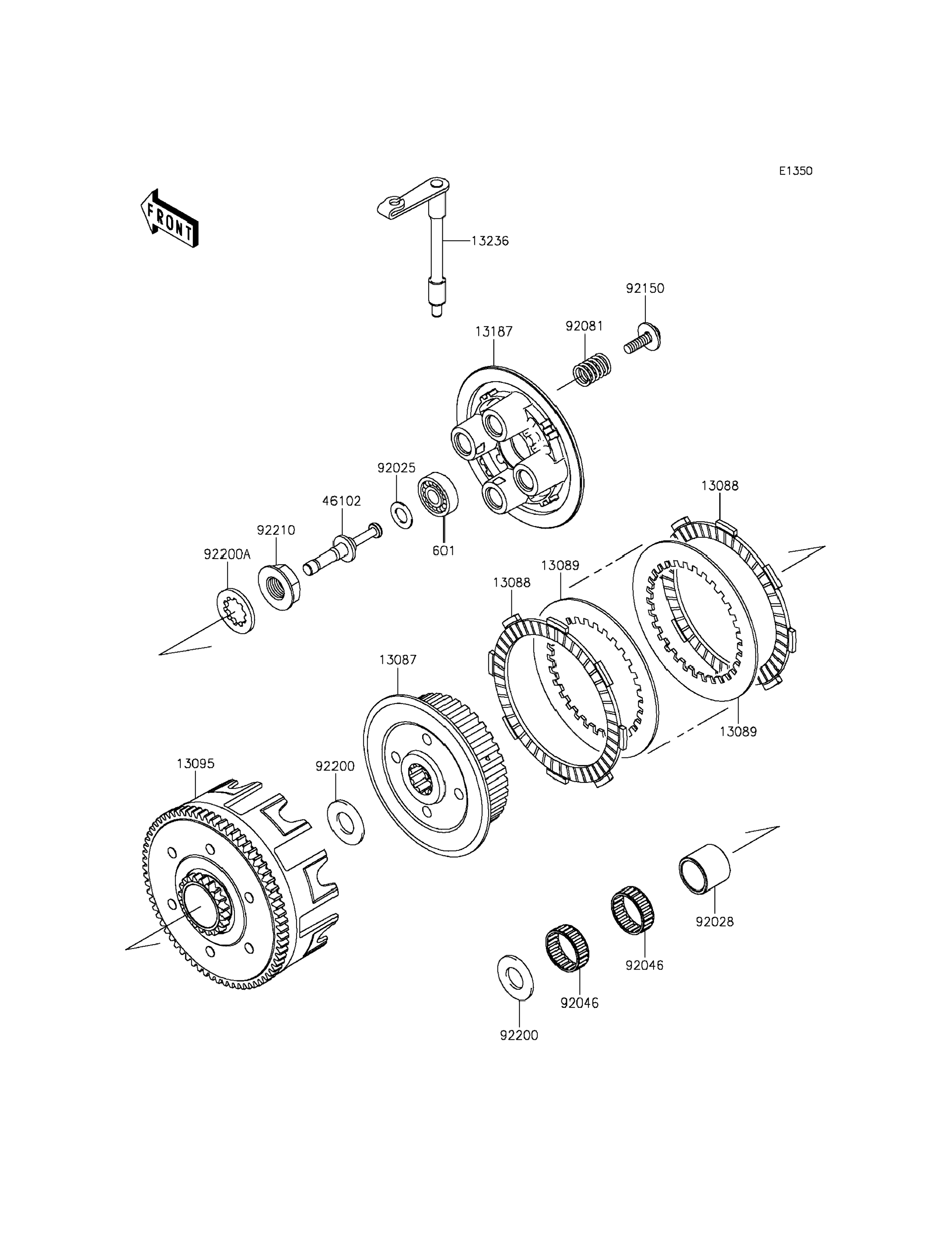 E1350

FRONT

13236

92150

92081

13187

92025

46102

92210

92200A

601

13088

13089

13088

13087

13089

13095

92200

92028

92046

92046

92200