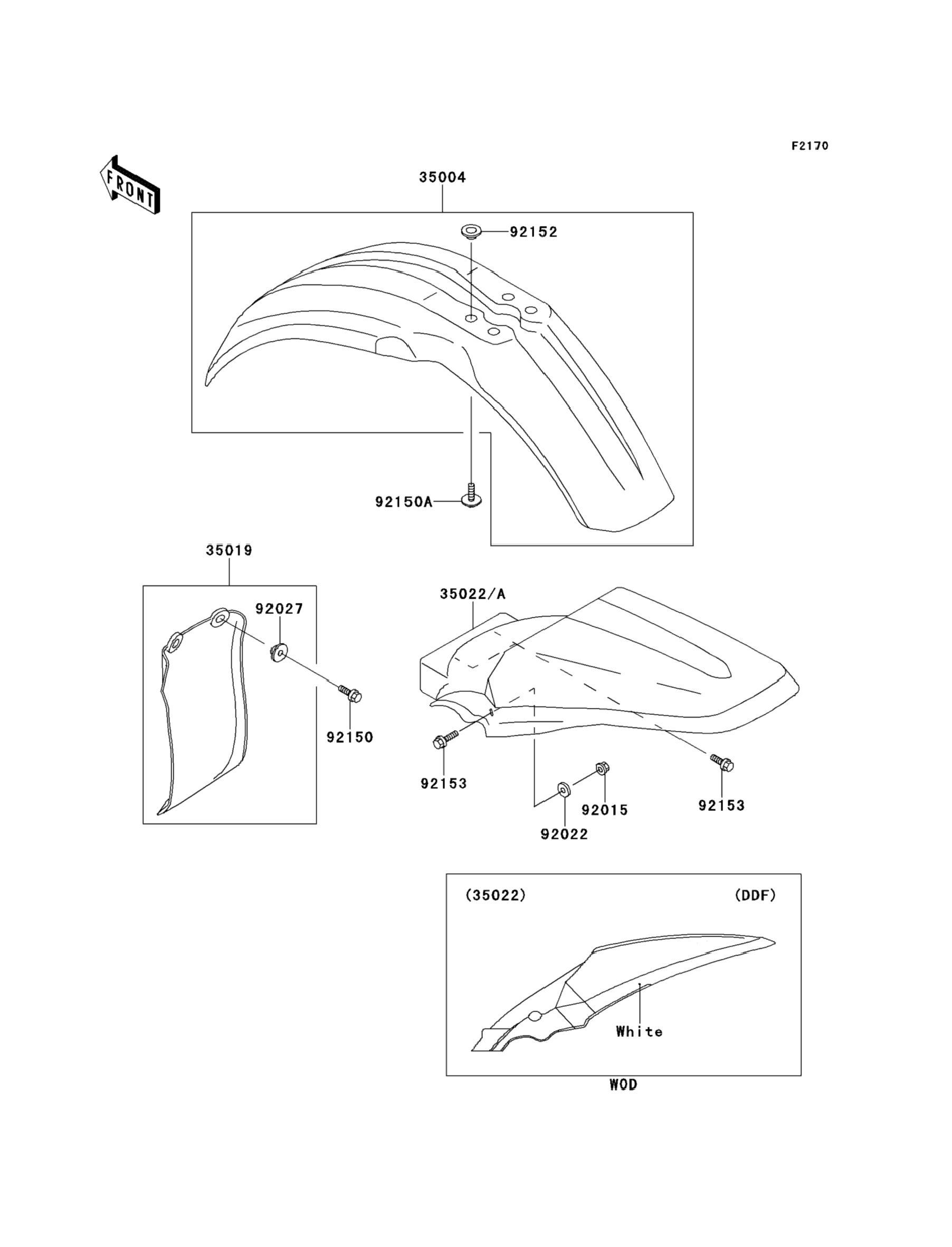 F2170

FRONT

35004

92152

92150A

35019

92027

92150

35022/A

92153

92015

92022

92153

(35022)

(DDF)

White

WOD